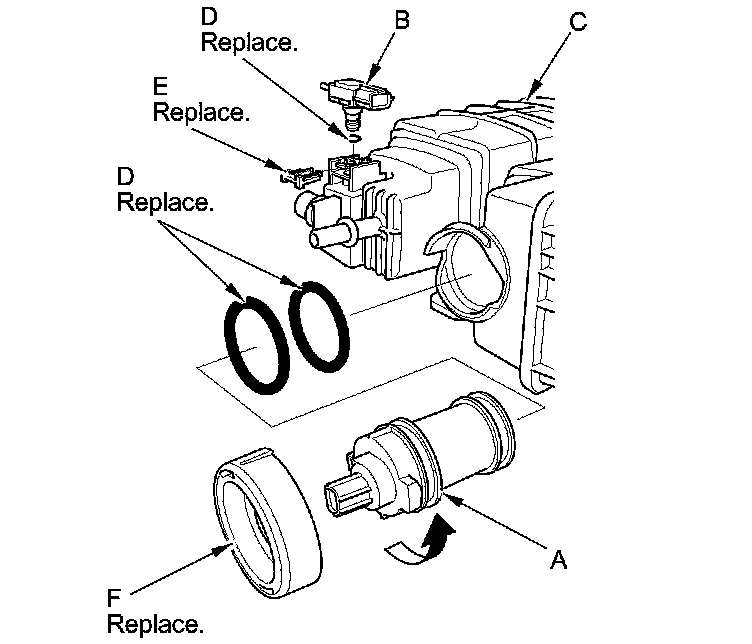 D
Replace.

B

C

E
Replace.

D
Replace.

A

F
Replace.