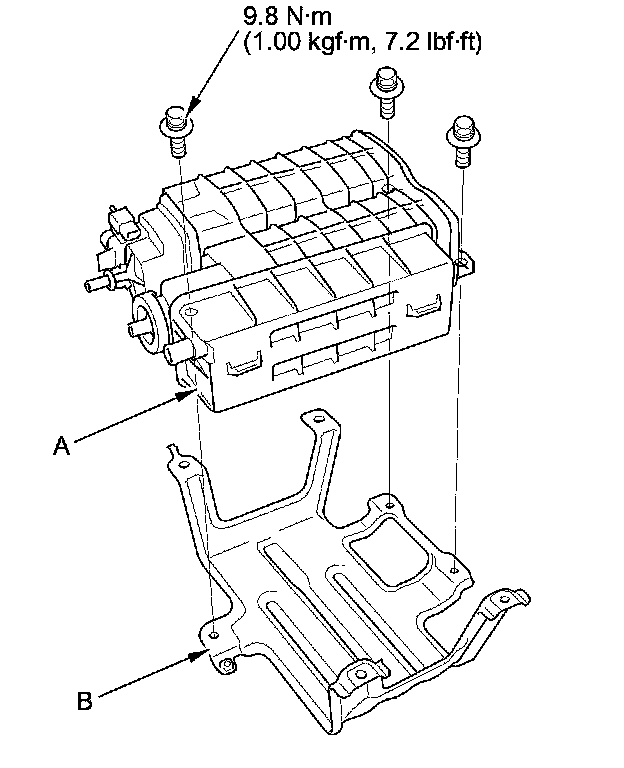 9.8 N·m
(1.00 kgf·m, 7.2 lbf·ft)

A

B