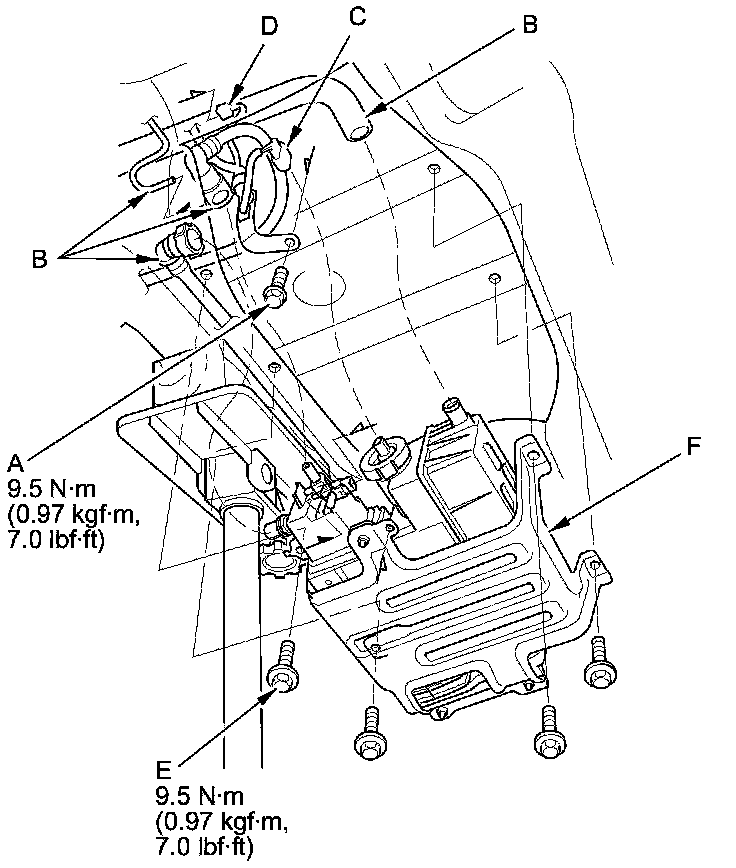 D
C
B
B
A
9.5 N·m
(0.97 kgf·m,
7.0 lbf·ft)
F
E
9.5 N·m
(0.97 kgf·m,
7.0 lbf·ft)