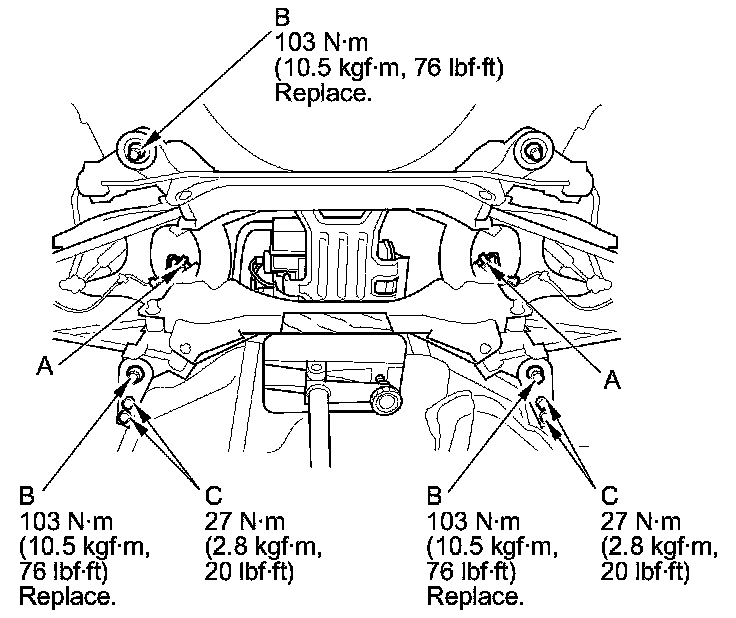 B
103 N·m
(10.5 kgf·m, 76 lbf·ft)
Replace.

A

A

B
103 N·m
(10.5 kgf·m,
76 lbf·ft)
Replace.

C
27 N·m
(2.8 kgf·m,
20 lbf·ft)

B
103 N·m
(10.5 kgf·m,
76 lbf·ft)
Replace.

C
27 N·m
(2.8 kgf·m,
20 lbf·ft)