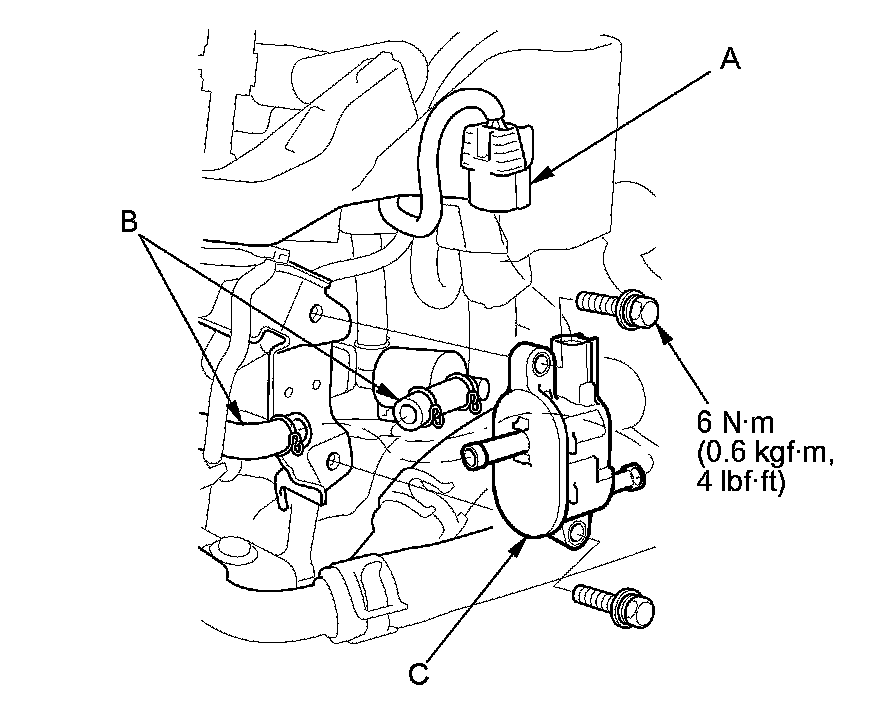 A

B

6 N·m
(0.6 kgf·m,
4 lbf·ft)

C