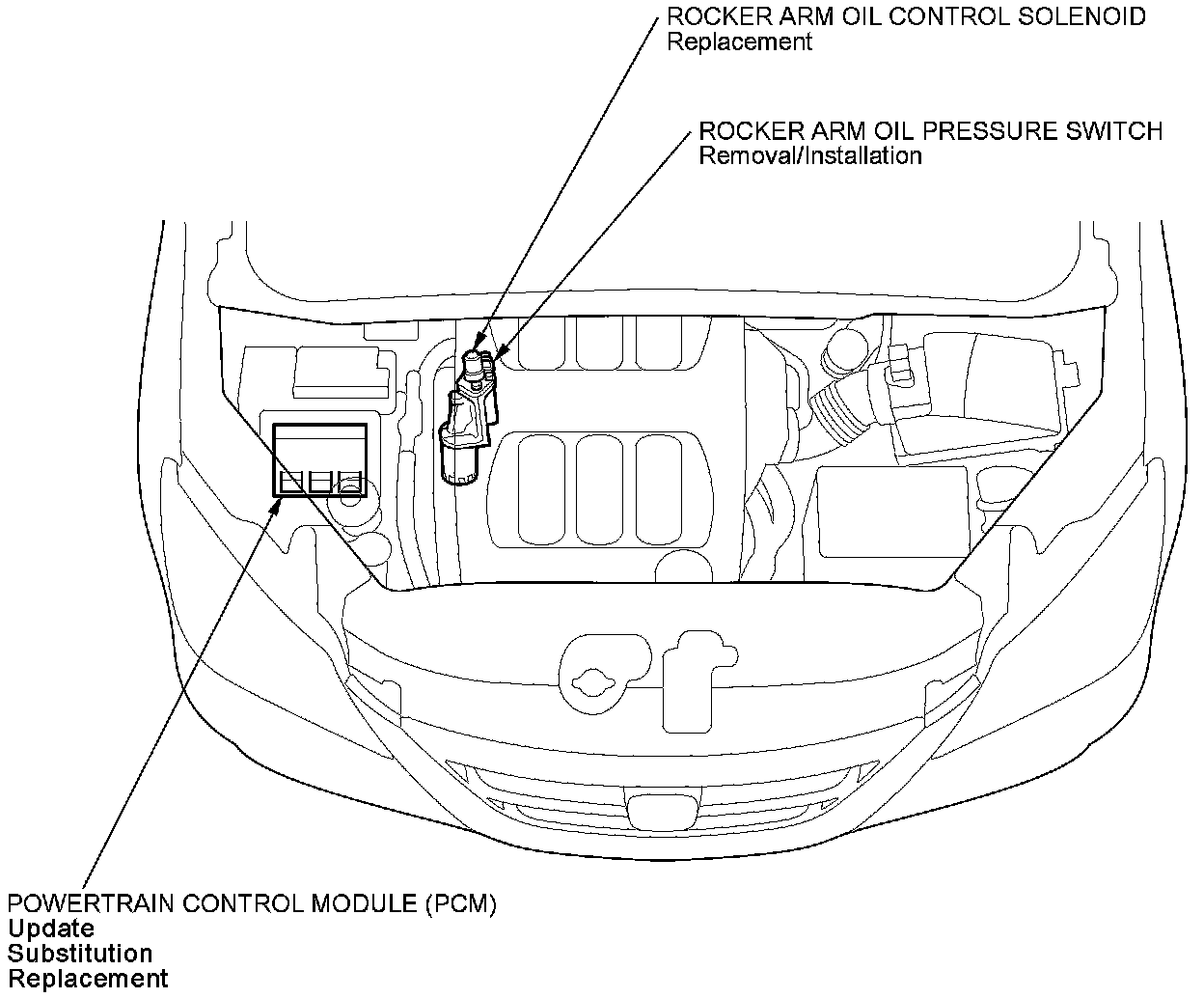 ROCKER ARM OIL CONTROL SOLENOID
Replacement

ROCKER ARM OIL PRESSURE SWITCH
Removal/Installation

POWERTRAIN CONTROL MODULE (PCM)
Update
Substitution
Replacement