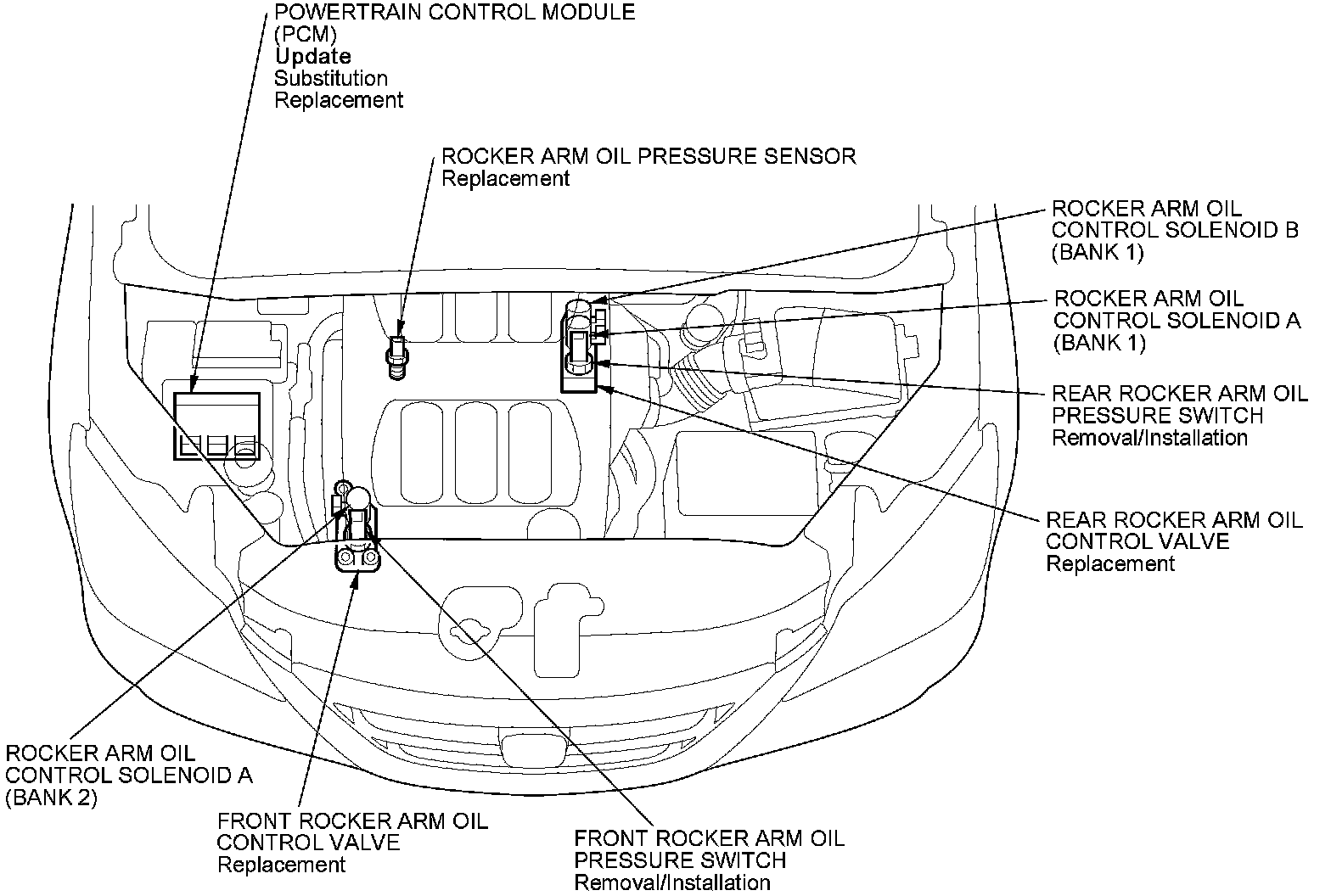 POWERTRAIN CONTROL MODULE (PCM)
Update
Substitution
Replacement

ROCKER ARM OIL PRESSURE SENSOR
Replacement

ROCKER ARM OIL CONTROL SOLENOID B (BANK 1)

ROCKER ARM OIL CONTROL SOLENOID A (BANK 1)

REAR ROCKER ARM OIL PRESSURE SWITCH
Removal/Installation

REAR ROCKER ARM OIL CONTROL VALVE
Replacement

ROCKER ARM OIL CONTROL SOLENOID A (BANK 2)

FRONT ROCKER ARM OIL CONTROL VALVE
Replacement

FRONT ROCKER ARM OIL PRESSURE SWITCH
Removal/Installation