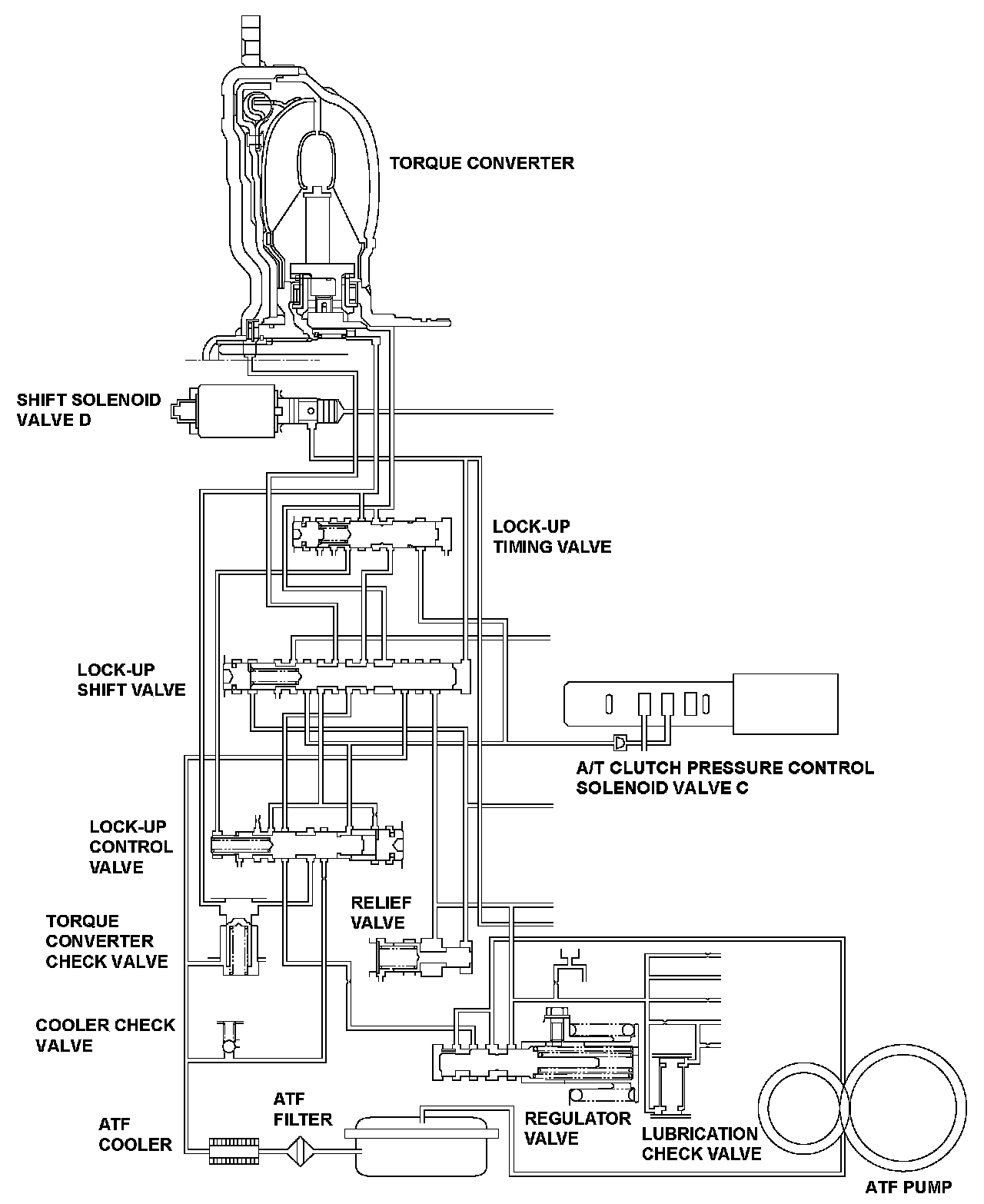 TORQUE CONVERTER

SHIFT SOLENOID VALVE D

LOCK-UP TIMING VALVE

LOCK-UP SHIFT VALVE

A/T CLUTCH PRESSURE CONTROL SOLENOID VALVE C

LOCK-UP CONTROL VALVE

RELIEF VALVE

TORQUE CONVERTER CHECK VALVE

COOLER CHECK VALVE

ATF COOLER

ATF FILTER

REGULATOR VALVE

LUBRICATION CHECK VALVE

ATF PUMP