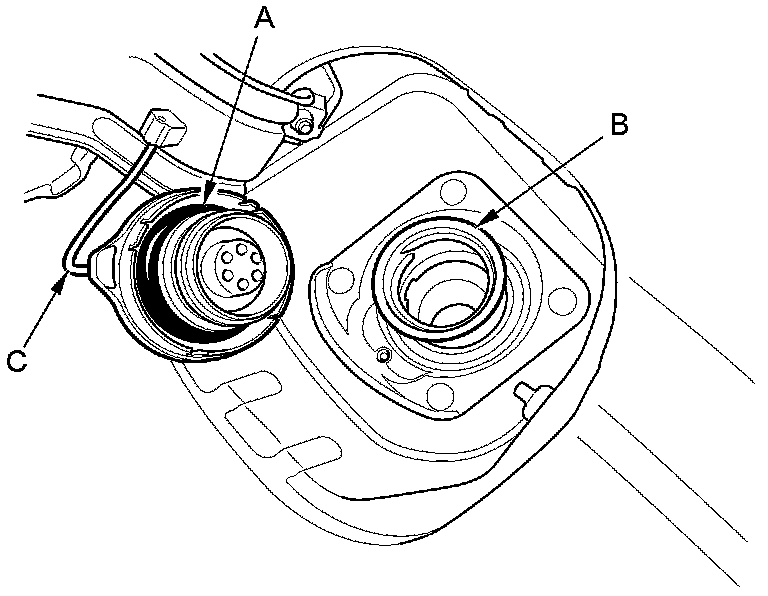 A
B
C