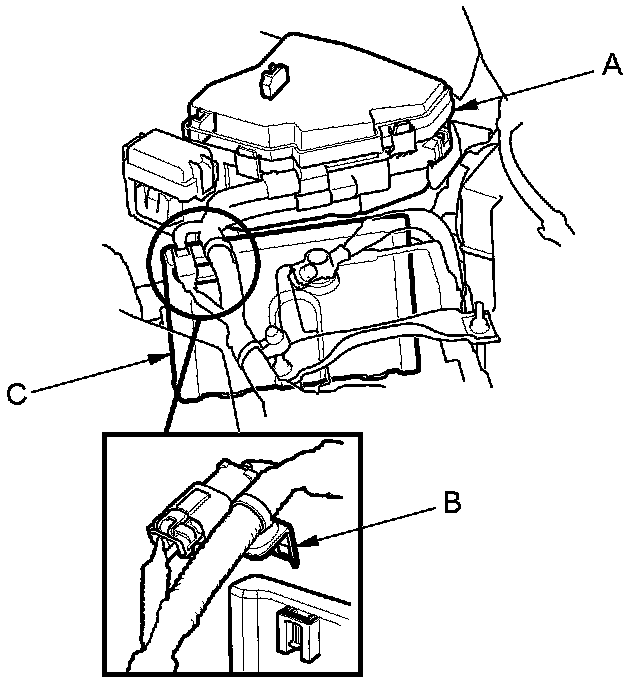 A
C
B