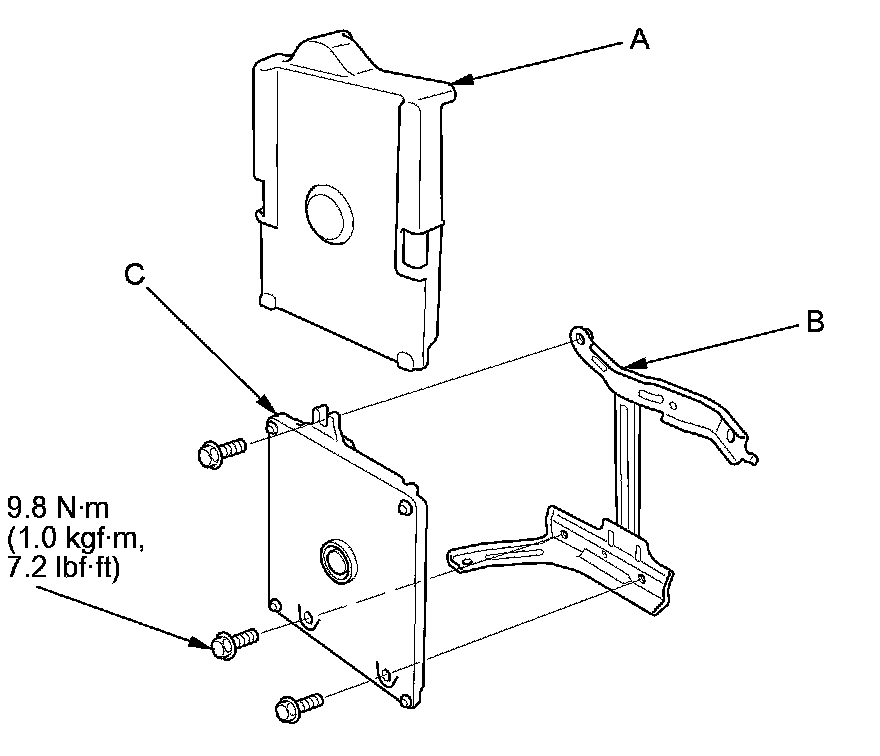 A

C

B

9.8 N·m
(1.0 kgf·m,
7.2 lbf·ft)