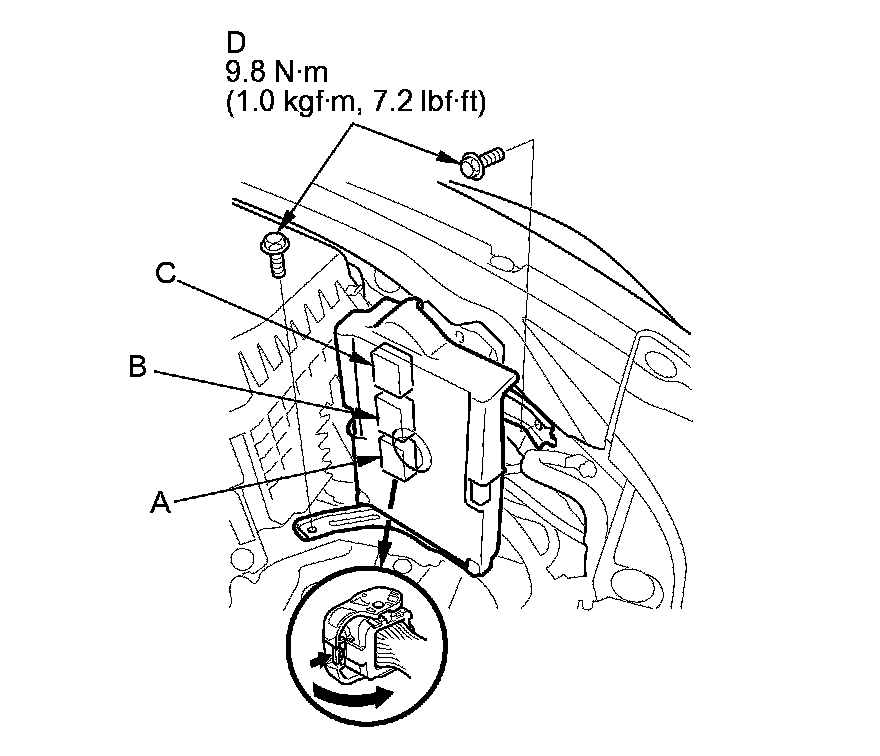 D
9.8 N·m
(1.0 kgf·m, 7.2 lbf·ft)

C

B

A