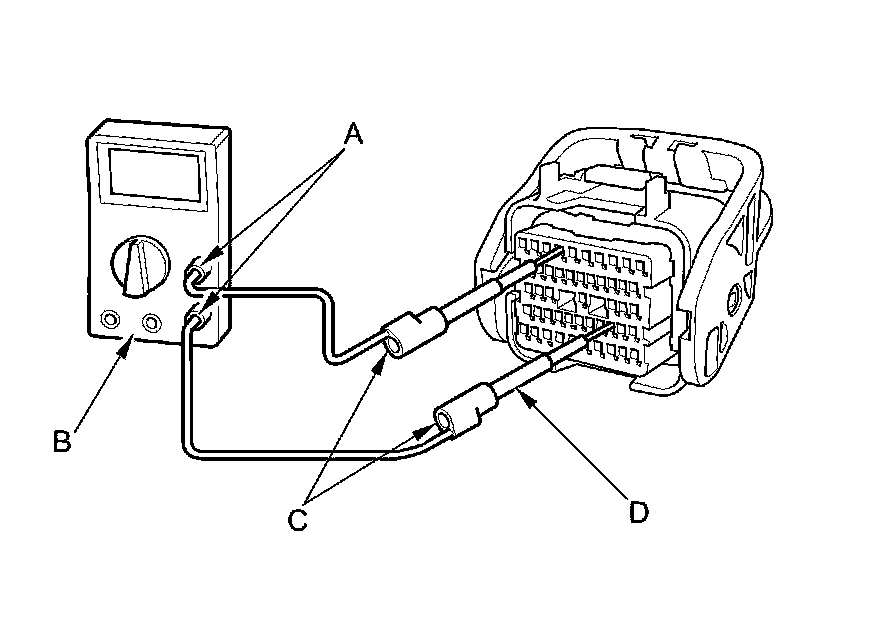 A
B
C
D