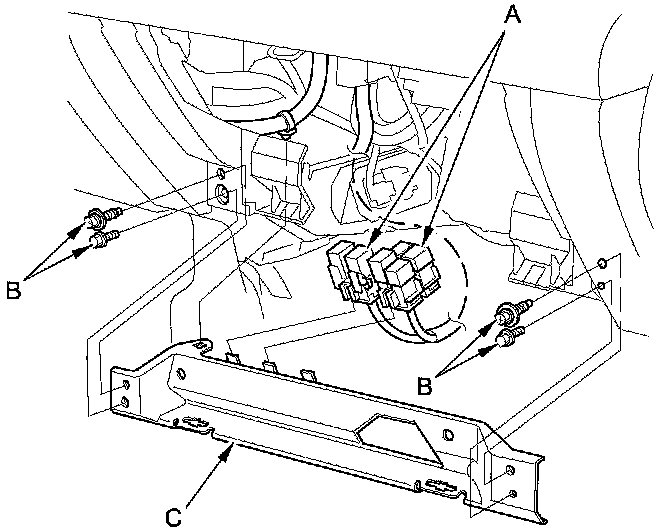 A
B
B
C