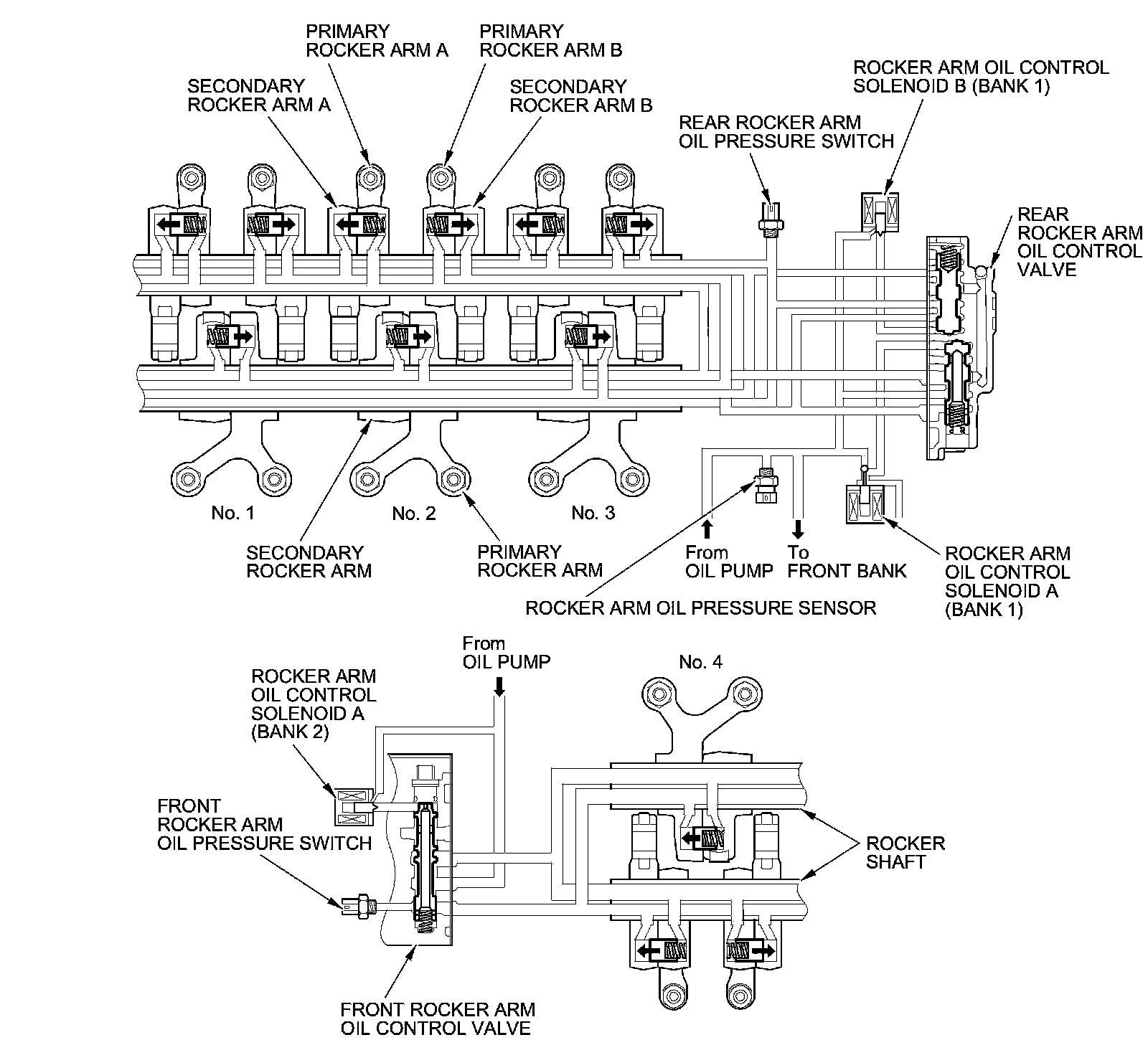 PRIMARY ROCKER ARM A

PRIMARY ROCKER ARM B

SECONDARY ROCKER ARM A

SECONDARY ROCKER ARM B

ROCKER ARM OIL CONTROL SOLENOID B (BANK 1)

REAR ROCKER ARM OIL PRESSURE SWITCH

REAR ROCKER ARM OIL CONTROL VALVE

No. 1

No. 2

No. 3

SECONDARY ROCKER ARM

PRIMARY ROCKER ARM

From OIL PUMP

To FRONT BANK

ROCKER ARM OIL CONTROL SOLENOID A (BANK 1)

ROCKER ARM OIL PRESSURE SENSOR

From OIL PUMP

No. 4

ROCKER ARM OIL CONTROL SOLENOID A (BANK 2)

FRONT ROCKER ARM OIL PRESSURE SWITCH

ROCKER SHAFT

FRONT ROCKER ARM OIL CONTROL VALVE