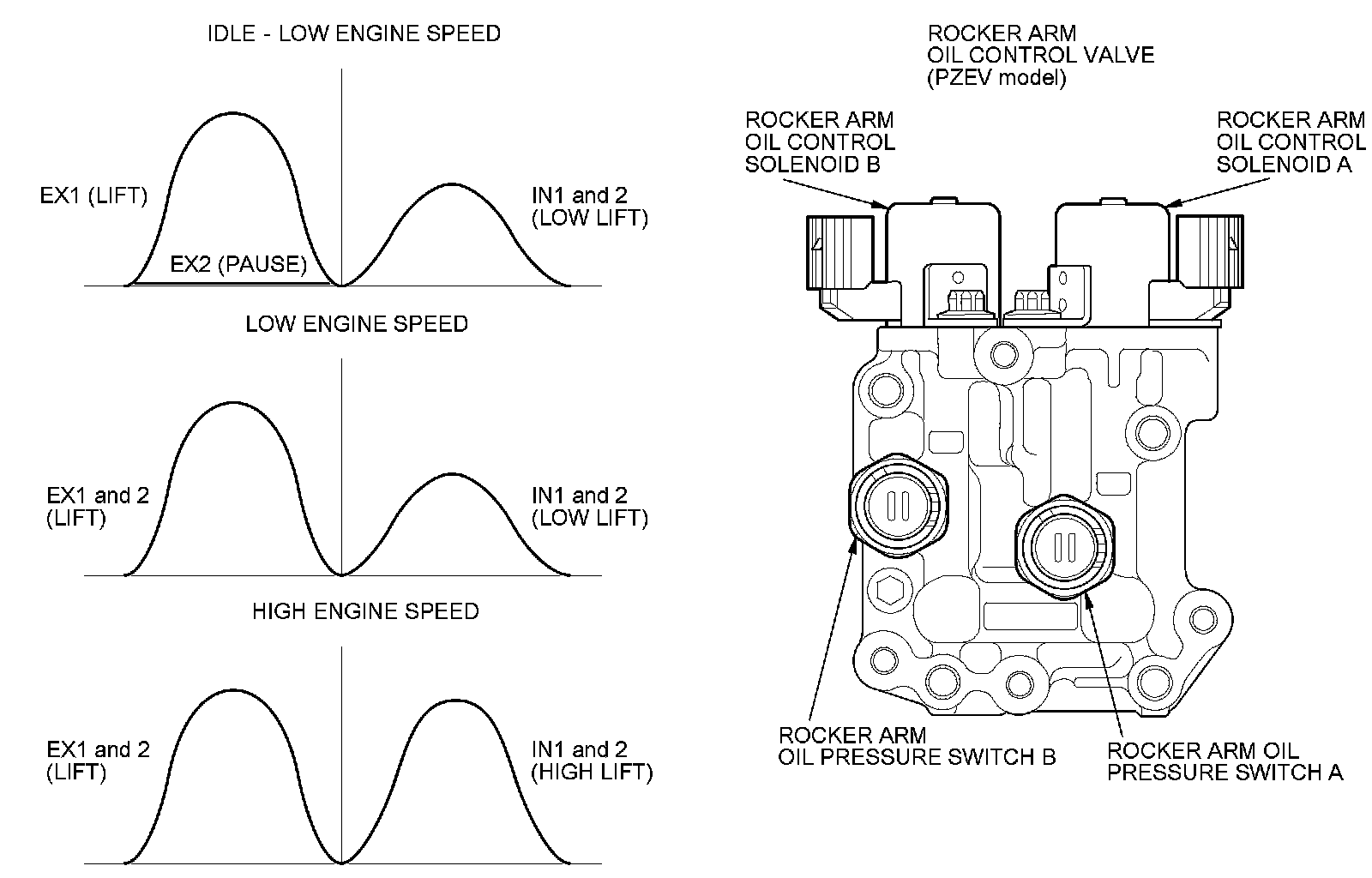 IDLE - LOW ENGINE SPEED

EX1 (LIFT)

EX2 (PAUSE)

IN1 and 2 (LOW LIFT)

LOW ENGINE SPEED

EX1 and 2 (LIFT)

IN1 and 2 (LOW LIFT)

HIGH ENGINE SPEED

EX1 and 2 (LIFT)

IN1 and 2 (HIGH LIFT)

ROCKER ARM OIL CONTROL VALVE (PZEV model)

ROCKER ARM OIL CONTROL SOLENOID B

ROCKER ARM OIL CONTROL SOLENOID A

ROCKER ARM OIL PRESSURE SWITCH B

ROCKER ARM OIL PRESSURE SWITCH A