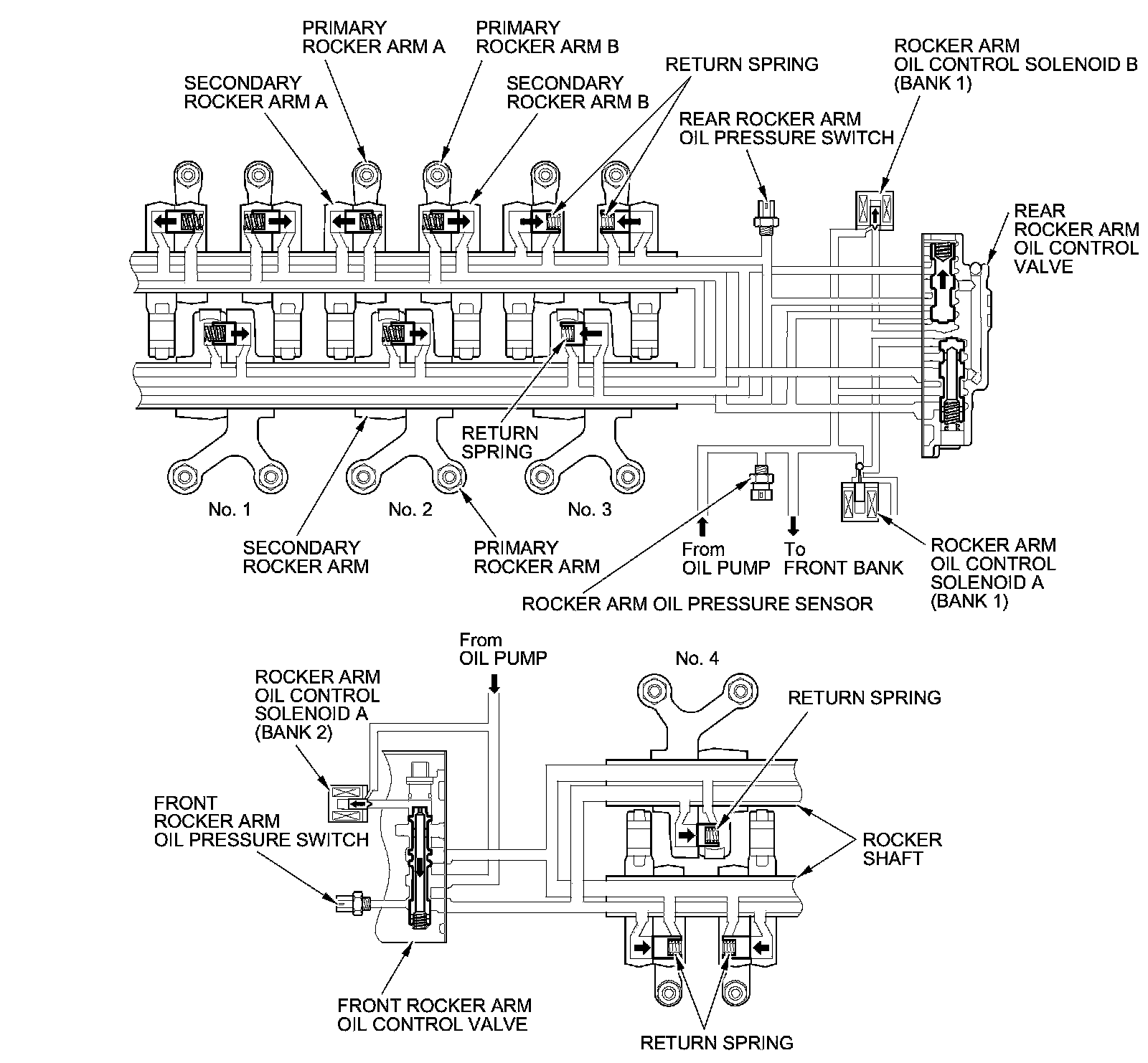 PRIMARY ROCKER ARM A

PRIMARY ROCKER ARM B

SECONDARY ROCKER ARM A

SECONDARY ROCKER ARM B

RETURN SPRING

ROCKER ARM OIL CONTROL SOLENOID B (BANK 1)

REAR ROCKER ARM OIL PRESSURE SWITCH

REAR ROCKER ARM OIL CONTROL VALVE

RETURN SPRING

No. 1

No. 2

No. 3

SECONDARY ROCKER ARM

PRIMARY ROCKER ARM

From OIL PUMP

To FRONT BANK

ROCKER ARM OIL CONTROL SOLENOID A (BANK 1)

ROCKER ARM OIL PRESSURE SENSOR

From OIL PUMP

No. 4

ROCKER ARM OIL CONTROL SOLENOID A (BANK 2)

RETURN SPRING

FRONT ROCKER ARM OIL PRESSURE SWITCH

ROCKER SHAFT

FRONT ROCKER ARM OIL CONTROL VALVE

RETURN SPRING