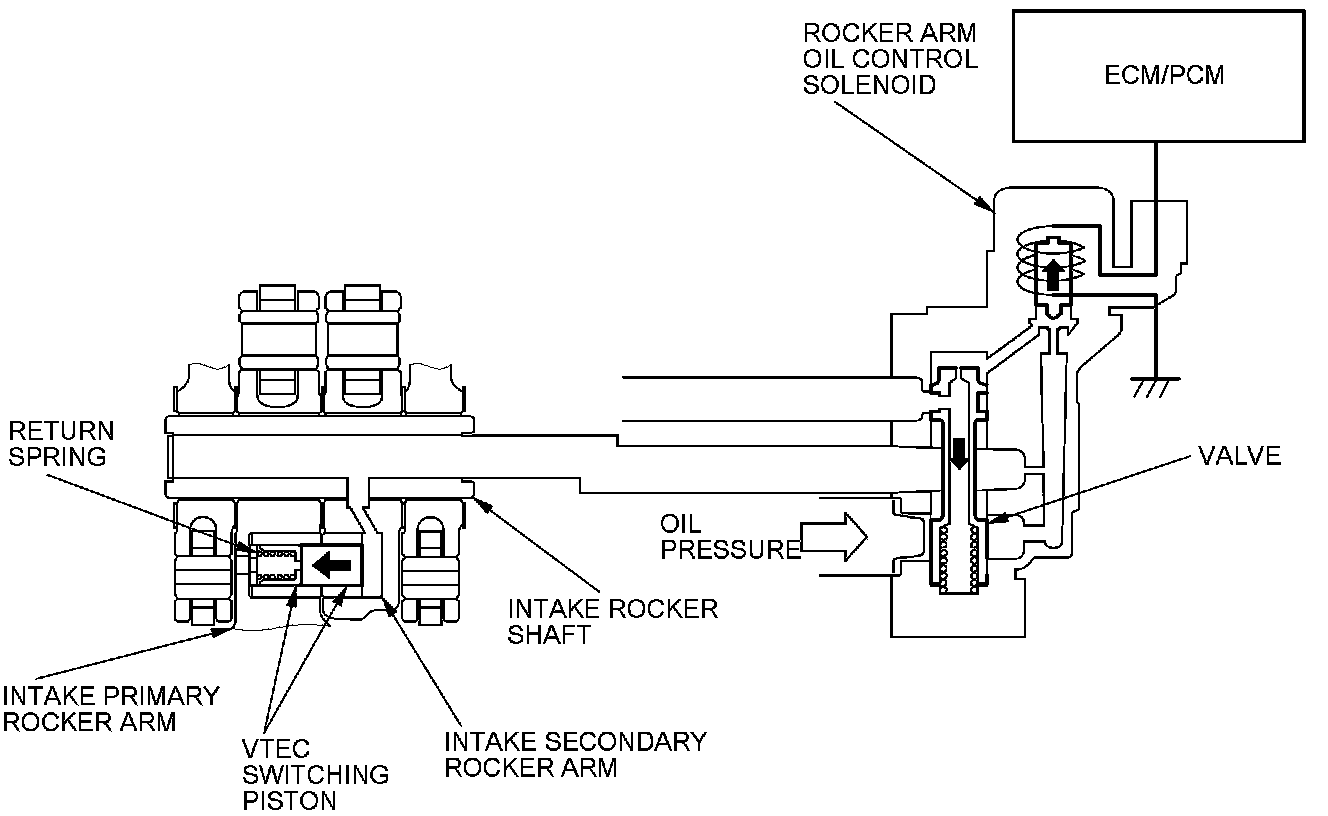 ROCKER ARM OIL CONTROL SOLENOID

ECM/PCM

RETURN SPRING

VALVE

OIL PRESSURE

INTAKE ROCKER SHAFT

INTAKE PRIMARY ROCKER ARM

VTEC SWITCHING PISTON

INTAKE SECONDARY ROCKER ARM