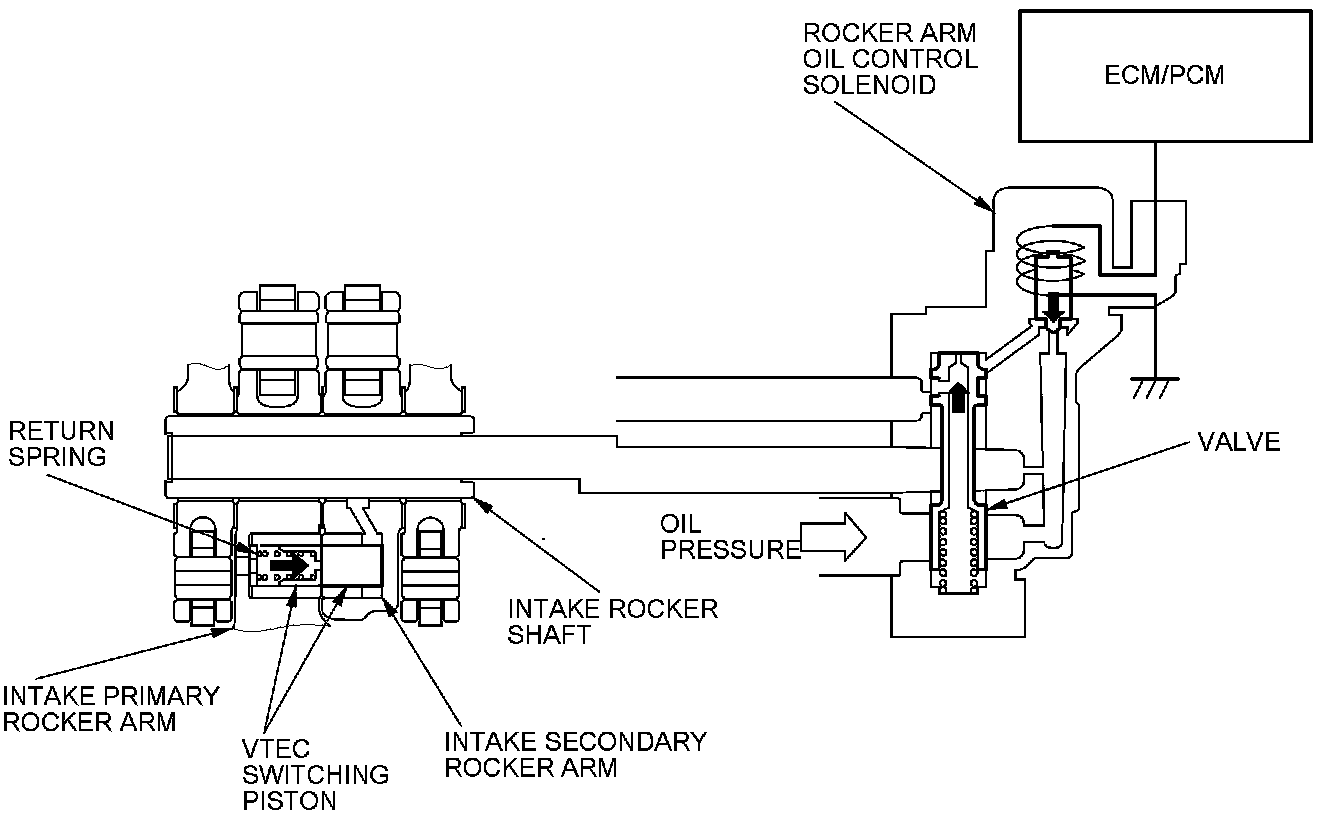 ROCKER ARM OIL CONTROL SOLENOID

ECM/PCM

RETURN SPRING

VALVE

OIL PRESSURE

INTAKE ROCKER SHAFT

INTAKE PRIMARY ROCKER ARM

VTEC SWITCHING PISTON

INTAKE SECONDARY ROCKER ARM