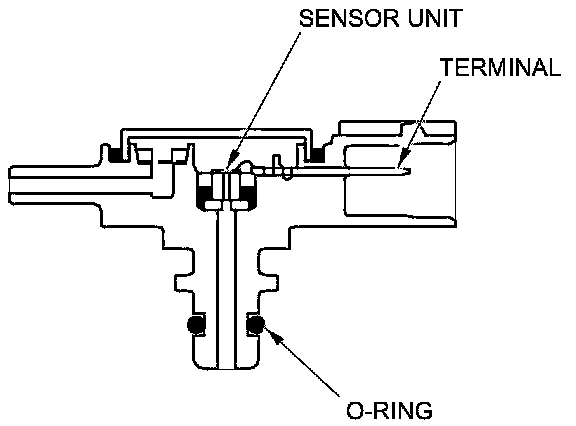 SENSOR UNIT
TERMINAL
O-RING