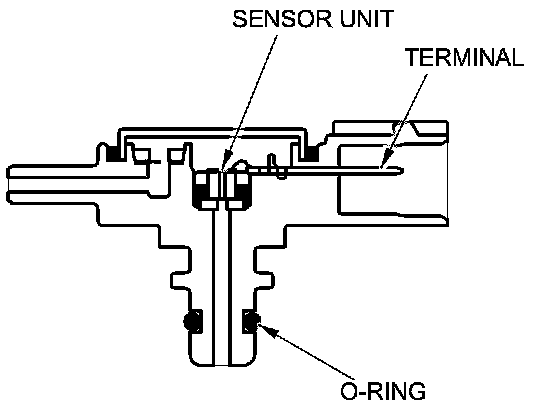 SENSOR UNIT
TERMINAL
O-RING