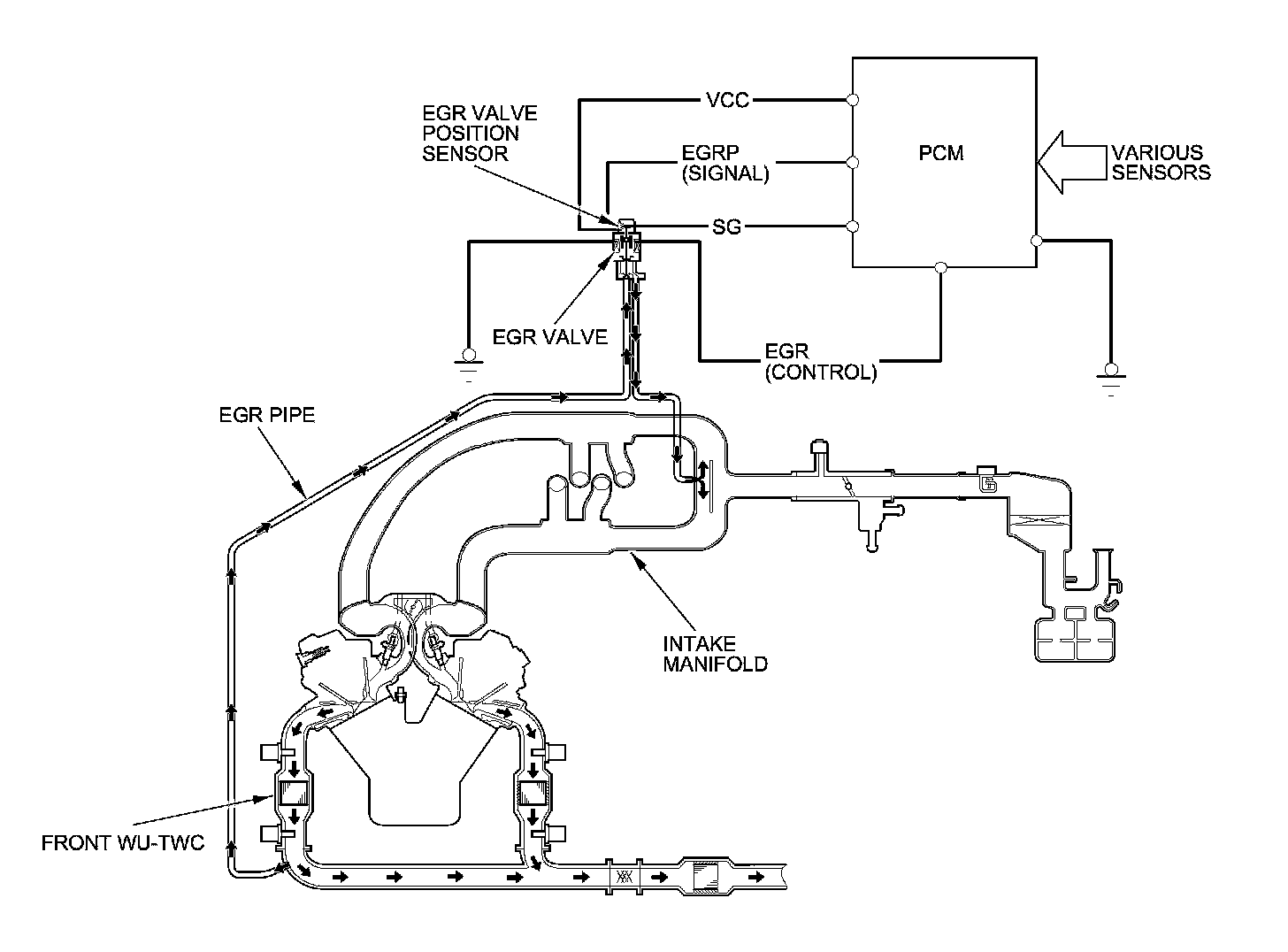 EGR VALVE POSITION SENSOR

VCC

EGRP (SIGNAL)

SG

PCM

VARIOUS SENSORS

EGR VALVE

EGR (CONTROL)

EGR PIPE

INTAKE MANIFOLD

FRONT WU-TWC