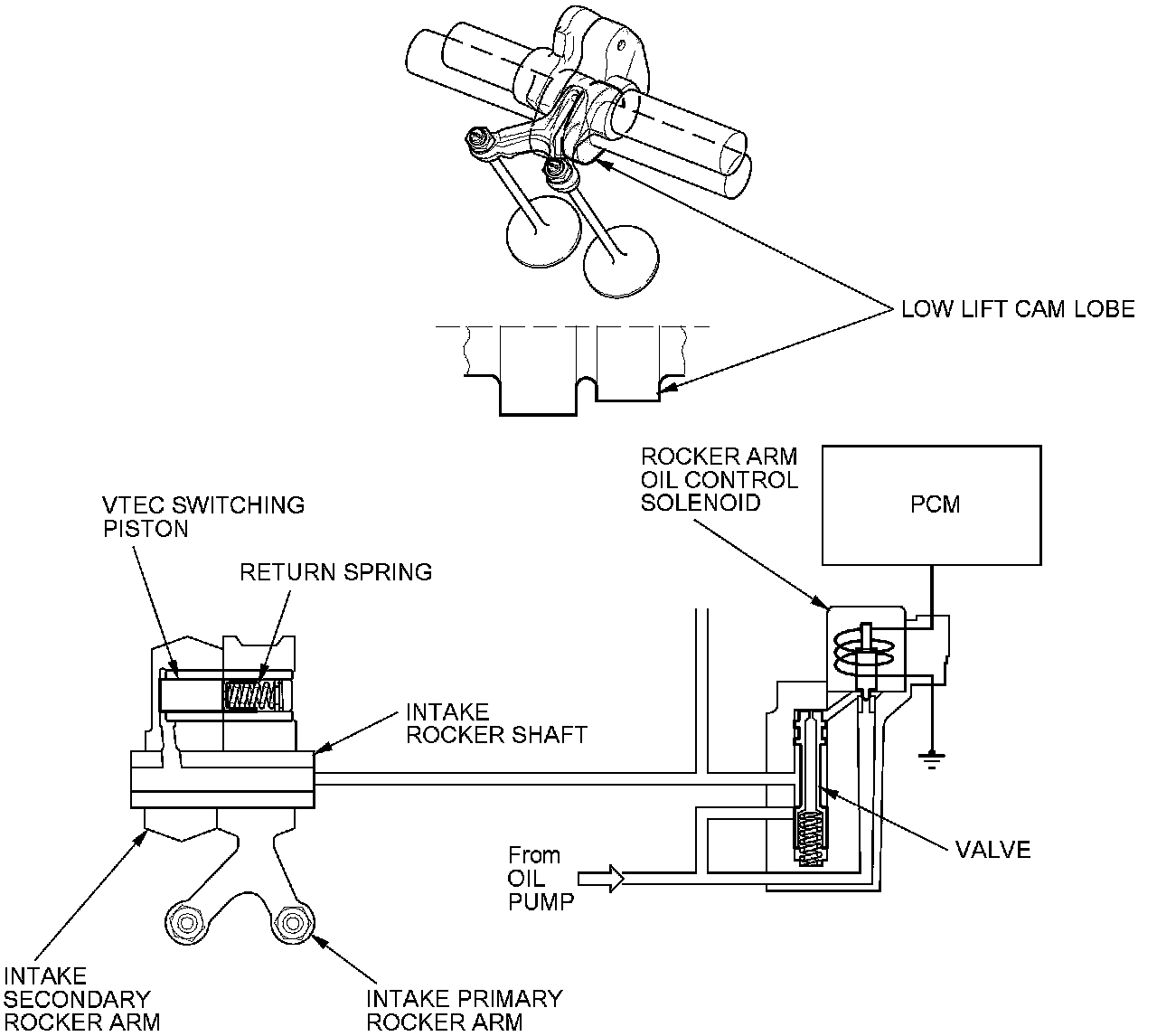 LOW LIFT CAM LOBE

ROCKER ARM OIL CONTROL SOLENOID

PCM

VTEC SWITCHING PISTON

RETURN SPRING

INTAKE ROCKER SHAFT

VALVE

From OIL PUMP

INTAKE SECONDARY ROCKER ARM

INTAKE PRIMARY ROCKER ARM