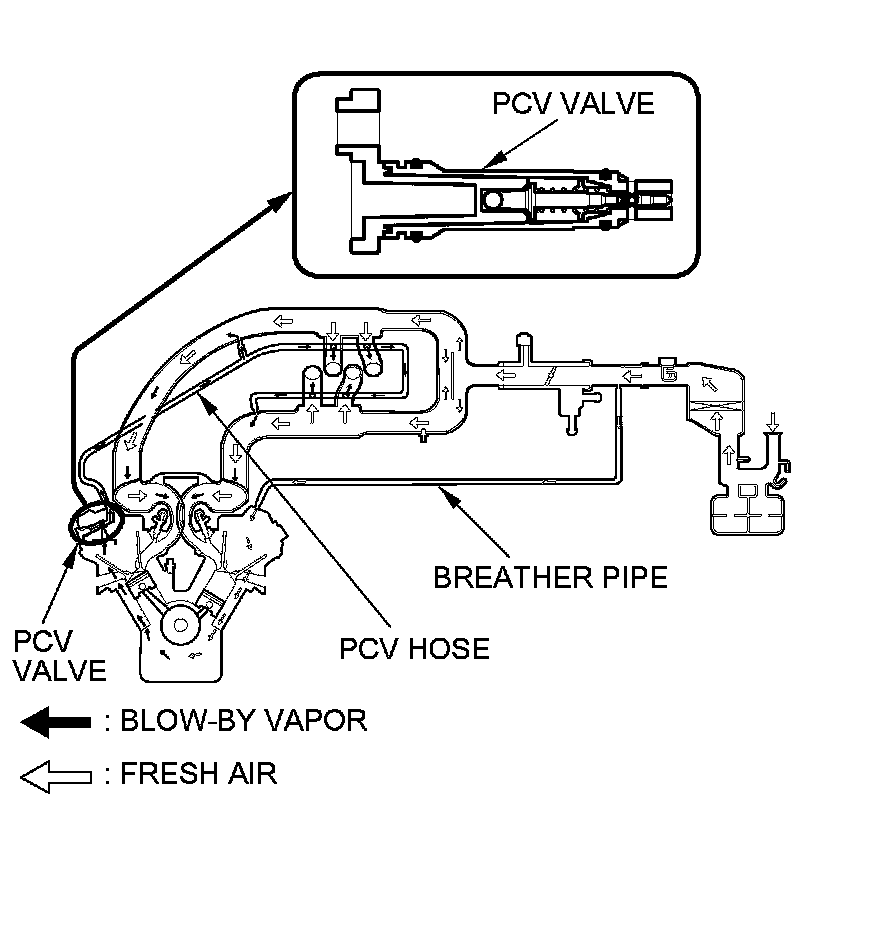 PCV VALVE

BREATHER PIPE

PCV VALVE

PCV HOSE

: BLOW-BY VAPOR

: FRESH AIR