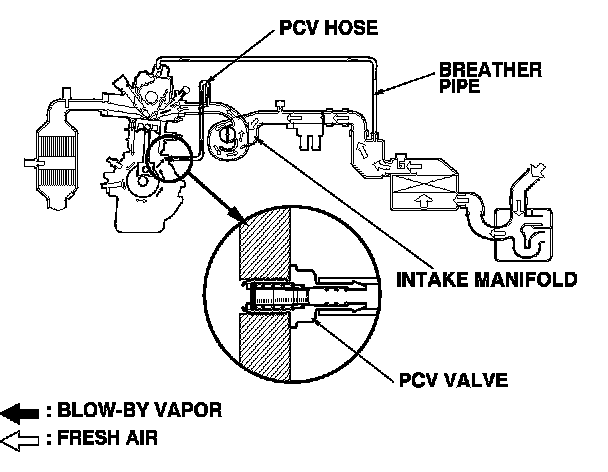 PCV HOSE

BREATHER PIPE

INTAKE MANIFOLD

PCV VALVE

: BLOW-BY VAPOR

: FRESH AIR