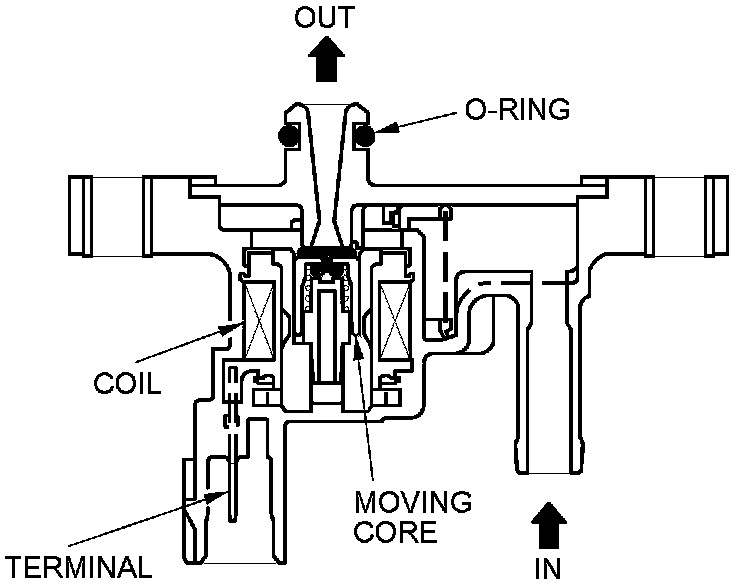 OUT

O-RING

COIL

MOVING CORE

TERMINAL

IN