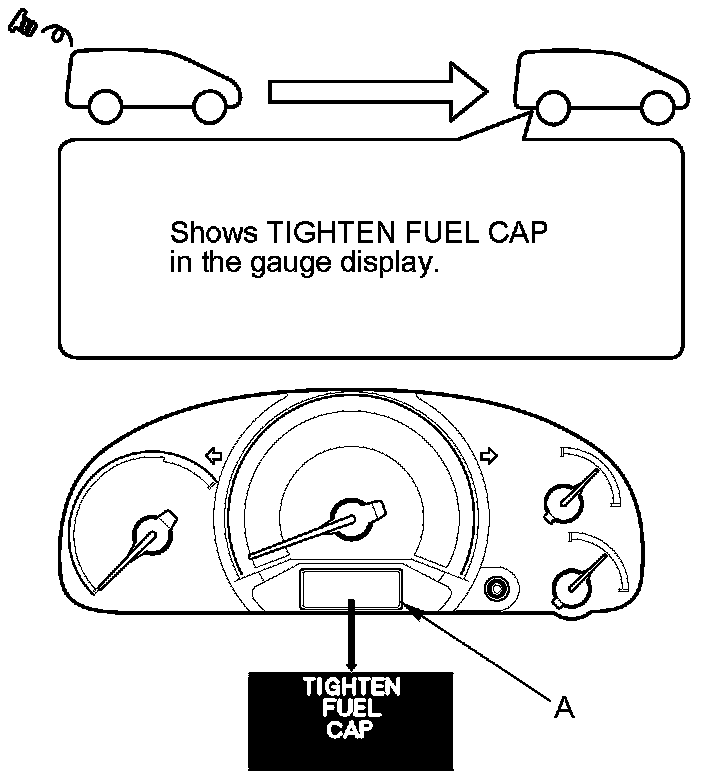 Shows TIGHTEN FUEL CAP in the gauge display.

TIGHTEN
FUEL
CAP

A