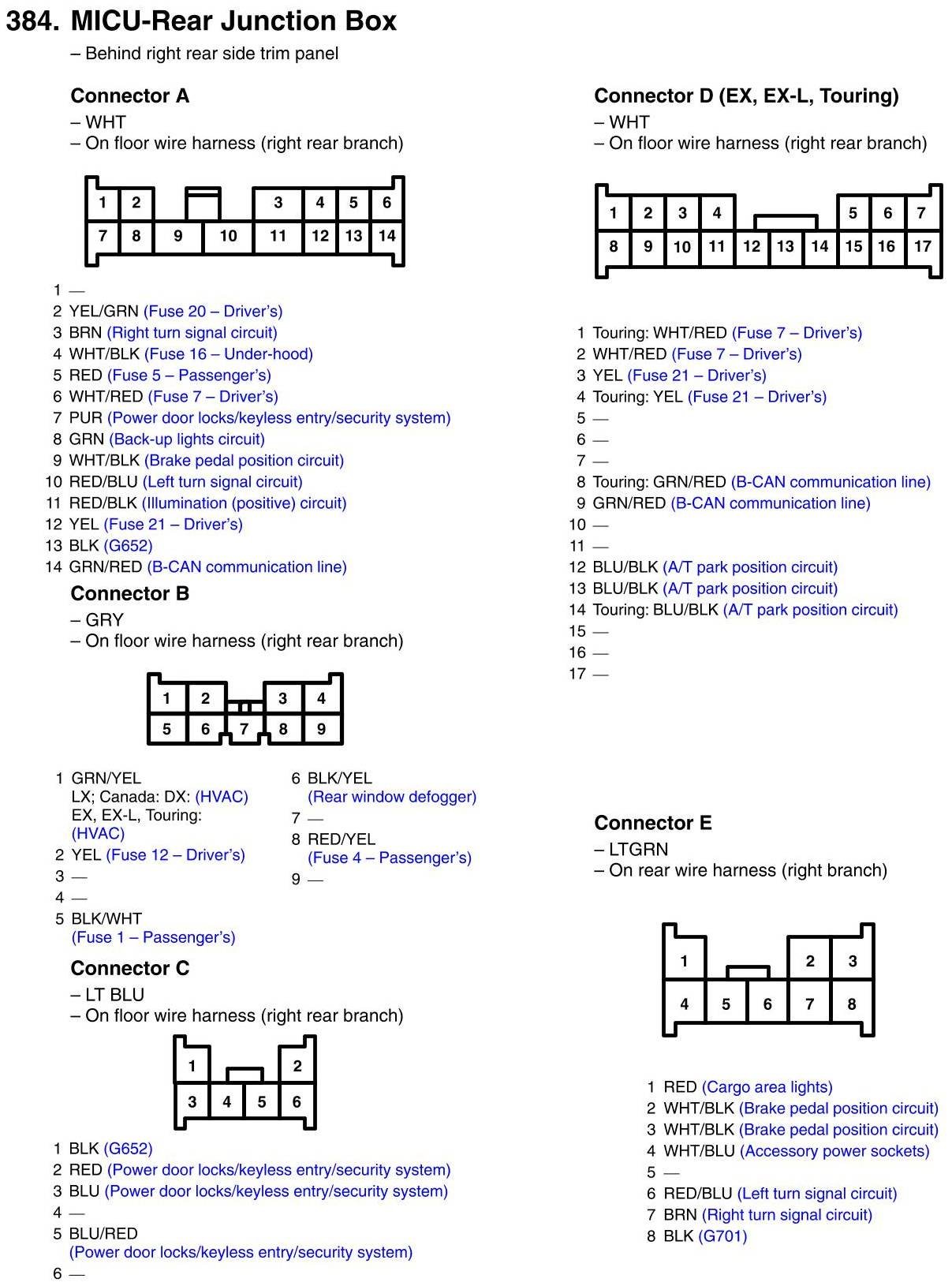 384. MICU-Rear Junction Box
– Behind right rear side trim panel

Connector A
– WHT
– On floor wire harness (right rear branch)

1 2 3 4 5 6
7 8 9 10 11 12 13 14

1 —
2 YEL/GRN (Fuse 20 – Driver's)
3 BRN (Right turn signal circuit)
4 WHT/BLK (Fuse 16 – Under-hood)
5 RED (Fuse 5 – Passenger's)
6 WHT/RED (Fuse 7 – Driver's)
7 PUR (Power door locks/keyless entry/security system)
8 GRN (Back-up lights circuit)
9 WHT/BLK (Brake pedal position circuit)
10 RED/BLU (Left turn signal circuit)
11 RED/BLK (Illumination (positive) circuit)
12 YEL (Fuse 21 – Driver's)
13 BLK (G652)
14 GRN/RED (B-CAN communication line)

Connector B
– GRY
– On floor wire harness (right rear branch)

1 2 3 4
5 6 7 8 9

1 GRN/YEL
LX; Canada: DX: (HVAC)
EX, EX-L, Touring:
(HVAC)
2 YEL (Fuse 12 – Driver's)
3 —
4 —
5 BLK/WHT
(Fuse 1 – Passenger's)

6 BLK/YEL
(Rear window defogger)
7 —
8 RED/YEL
(Fuse 4 – Passenger's)
9 —

Connector C
– LT BLU
– On floor wire harness (right rear branch)

1 2
3 4 5 6

1 BLK (G652)
2 RED (Power door locks/keyless entry/security system)
3 BLU (Power door locks/keyless entry/security system)
4 —
5 BLU/RED
(Power door locks/keyless entry/security system)
6 —

Connector D (EX, EX-L, Touring)
– WHT
– On floor wire harness (right rear branch)

1 2 3 4 5 6 7
8 9 10 11 12 13 14 15 16 17

1 Touring: WHT/RED (Fuse 7 – Driver's)
2 WHT/RED (Fuse 7 – Driver's)
3 YEL (Fuse 21 – Driver's)
4 Touring: YEL (Fuse 21 – Driver's)
5 —
6 —
7 —
8 Touring: GRN/RED (B-CAN communication line)
9 GRN/RED (B-CAN communication line)
10 —
11 —
12 BLU/BLK (A/T park position circuit)
13 BLU/BLK (A/T park position circuit)
14 Touring: BLU/BLK (A/T park position circuit)
15 —
16 —
17 —

Connector E
– LTGRN
– On rear wire harness (right branch)

1 2 3
4 5 6 7 8

1 RED (Cargo area lights)
2 WHT/BLK (Brake pedal position circuit)
3 WHT/BLK (Brake pedal position circuit)
4 WHT/BLU (Accessory power sockets)
5 —
6 RED/BLU (Left turn signal circuit)
7 BRN (Right turn signal circuit)
8 BLK (G701)