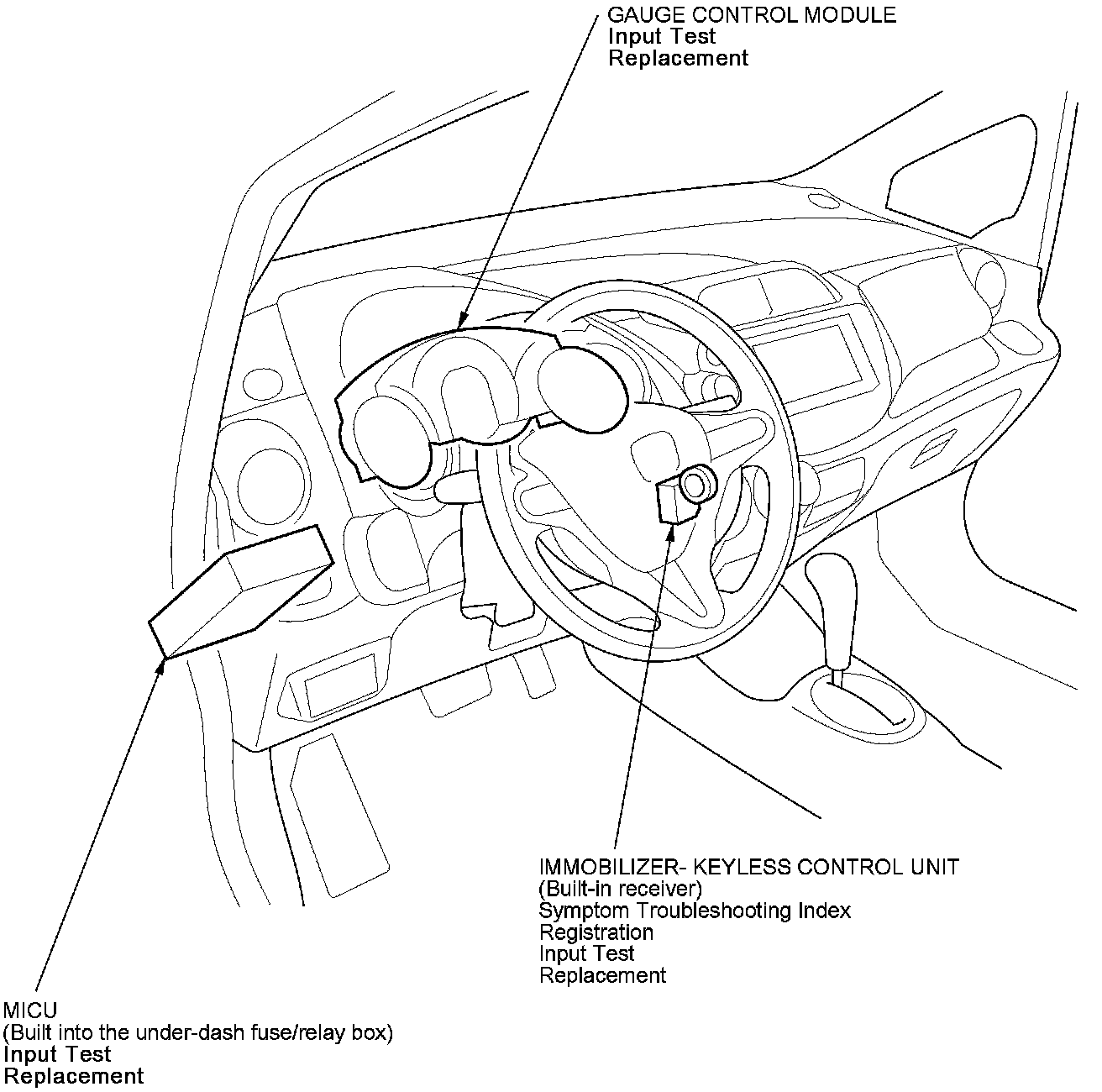 GAUGE CONTROL MODULE
Input Test
Replacement

IMMOBILIZER- KEYLESS CONTROL UNIT
(Built-in receiver)
Symptom Troubleshooting Index
Registration
Input Test
Replacement

MICU
(Built into the under-dash fuse/relay box)
Input Test
Replacement