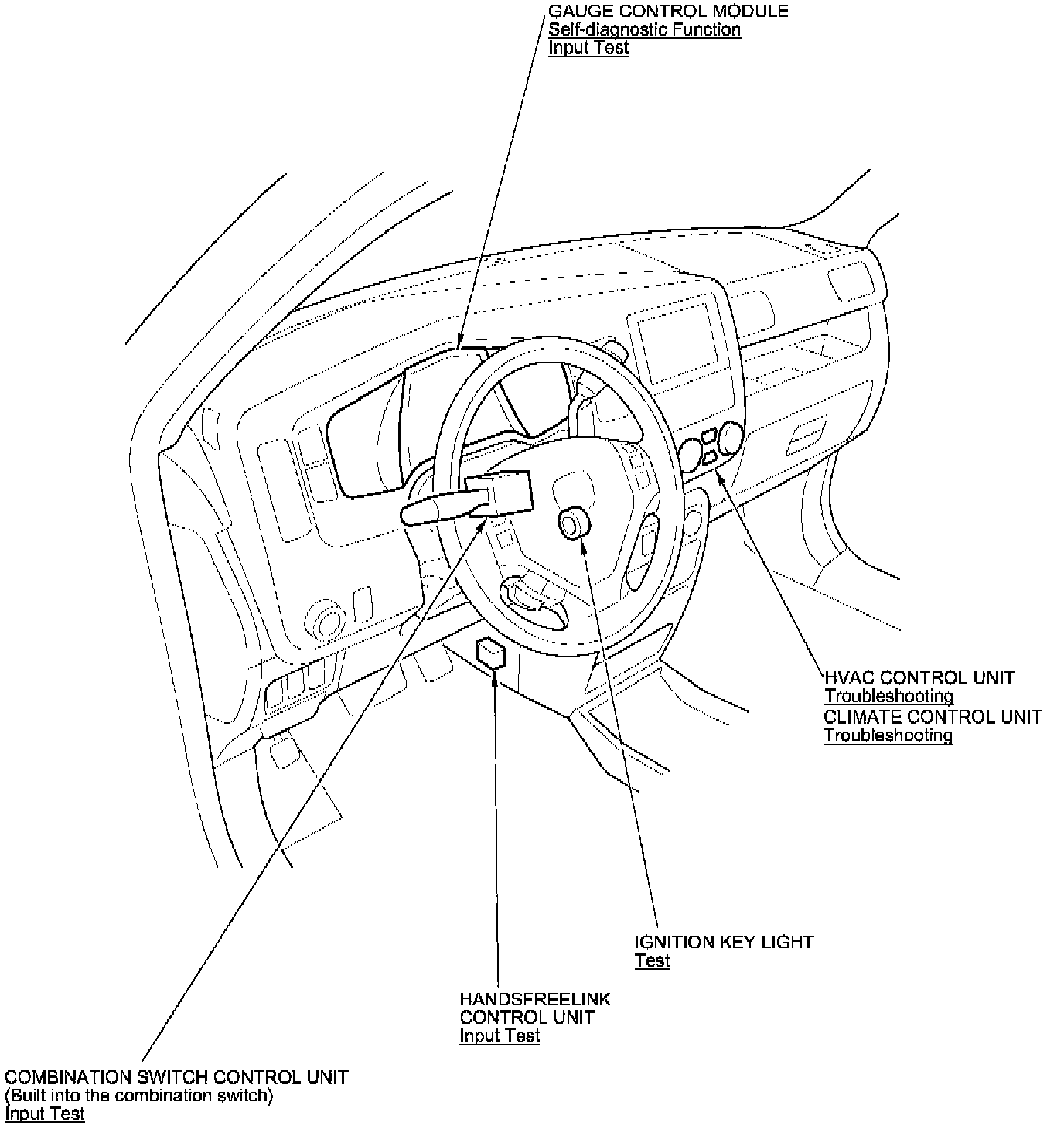 GAUGE CONTROL MODULE
Self-diagnostic Function
Input Test

HVAC CONTROL UNIT
Troubleshooting
CLIMATE CONTROL UNIT
Troubleshooting

IGNITION KEY LIGHT
Test

HANDSFREELINK
CONTROL UNIT
Input Test

COMBINATION SWITCH CONTROL UNIT
(Built into the combination switch)
Input Test