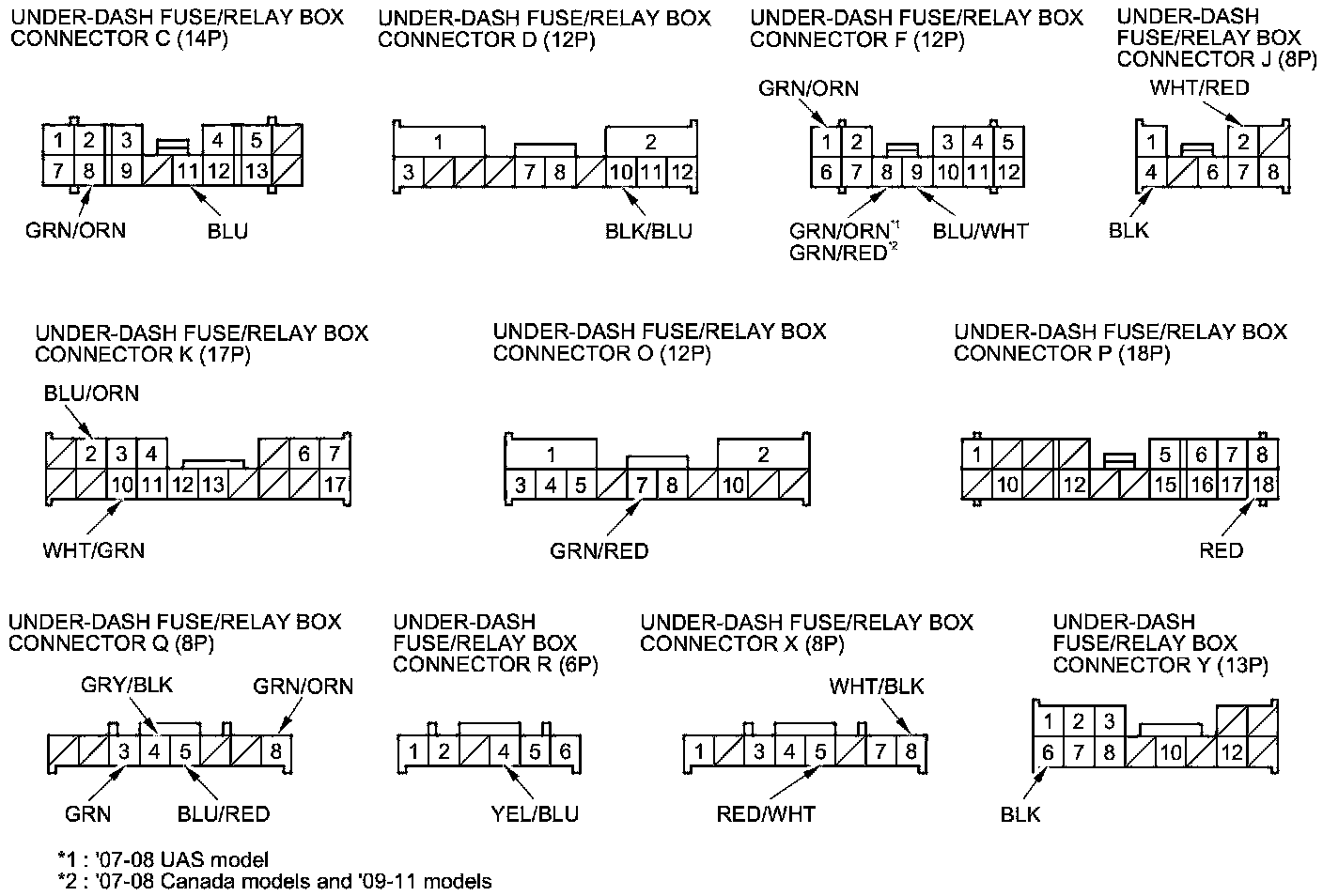 UNDER-DASH FUSE/RELAY BOX CONNECTOR C (14P)

1 2 3 4 5
7 8 9 11 12 13

GRN/ORN
BLU

UNDER-DASH FUSE/RELAY BOX CONNECTOR D (12P)

1 2
3 7 8 10 11 12

BLK/BLU

UNDER-DASH FUSE/RELAY BOX CONNECTOR F (12P)

GRN/ORN

1 2 3 4 5
6 7 8 9 10 11 12

GRN/ORN$^{*1}$
GRN/RED$^{*2}$
BLU/WHT

UNDER-DASH FUSE/RELAY BOX CONNECTOR J (8P)

WHT/RED

1 2
4 6 7 8

BLK

UNDER-DASH FUSE/RELAY BOX CONNECTOR K (17P)

BLU/ORN

2 3 4 6 7
10 11 12 13 17

WHT/GRN

UNDER-DASH FUSE/RELAY BOX CONNECTOR O (12P)

1 2
3 4 5 7 8 10

GRN/RED

UNDER-DASH FUSE/RELAY BOX CONNECTOR P (18P)

1 5 6 7 8
10 12 15 16 17 18

RED

UNDER-DASH FUSE/RELAY BOX CONNECTOR Q (8P)

GRY/BLK
GRN/ORN

3 4 5 8

GRN
BLU/RED

UNDER-DASH FUSE/RELAY BOX CONNECTOR R (6P)

1 2 4 5 6

YEL/BLU

UNDER-DASH FUSE/RELAY BOX CONNECTOR X (8P)

WHT/BLK

1 3 4 5 7 8

RED/WHT

UNDER-DASH FUSE/RELAY BOX CONNECTOR Y (13P)

1 2 3
6 7 8 10 12

BLK

*1 : '07-08 UAS model
*2 : '07-08 Canada models and '09-11 models