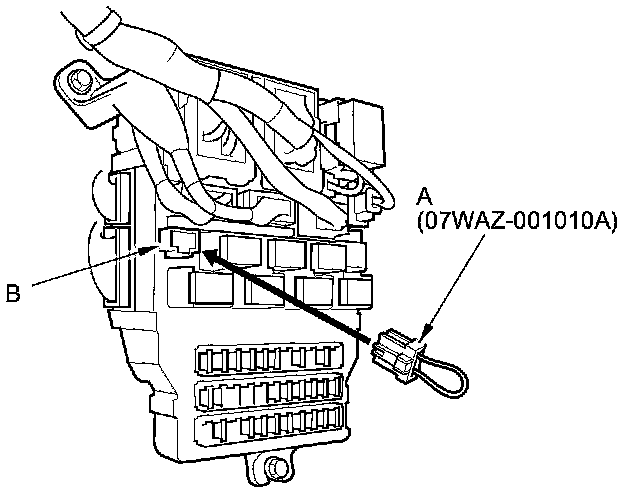 A
(07WAZ-001010A)

B