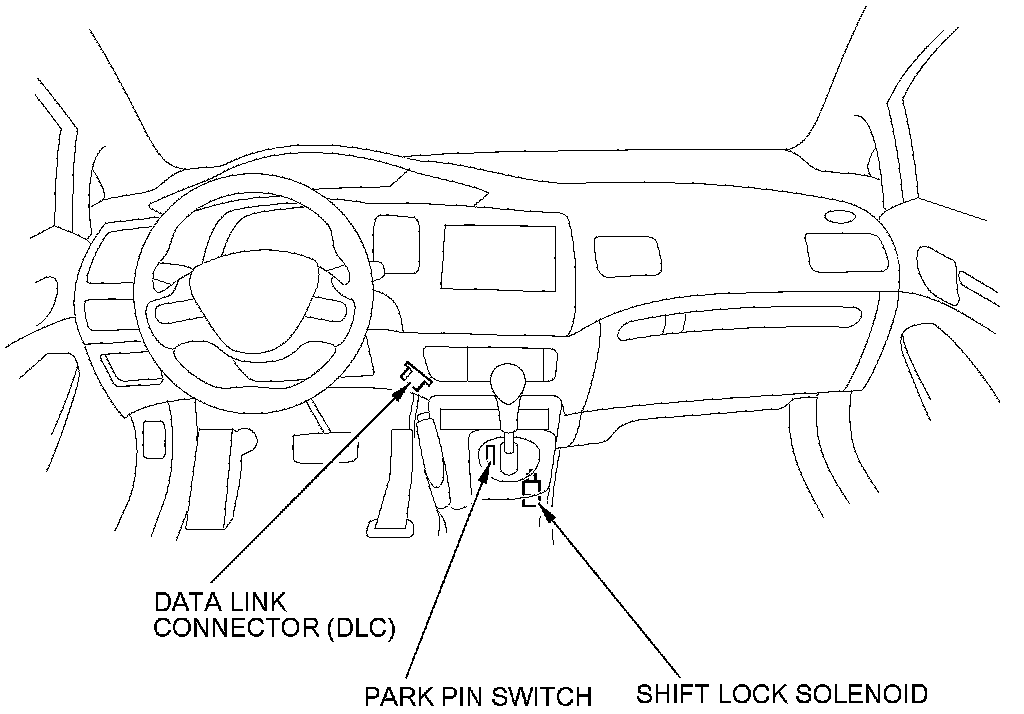 DATA LINK CONNECTOR (DLC)

PARK PIN SWITCH

SHIFT LOCK SOLENOID