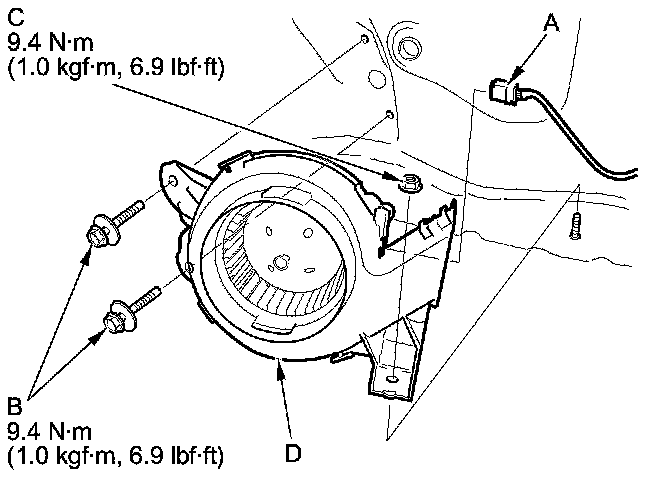 C
9.4 N·m
(1.0 kgf·m, 6.9 lbf·ft)

A

B
9.4 N·m
(1.0 kgf·m, 6.9 lbf·ft)

D