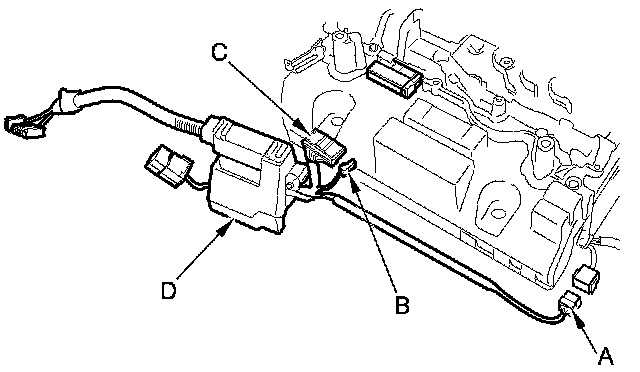 C
D
B
A