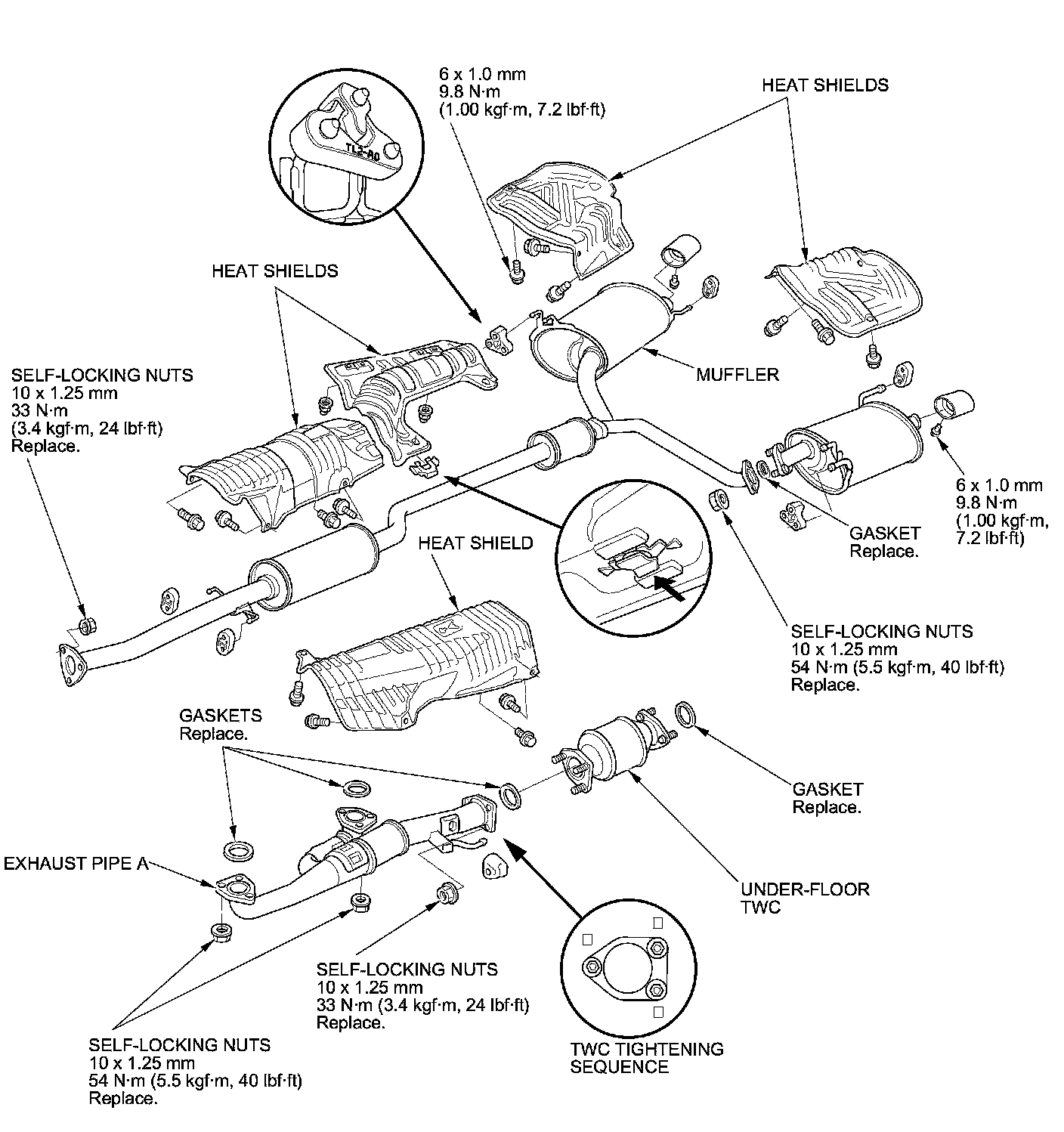 6 x 1.0 mm
9.8 N·m
(1.00 kgf·m, 7.2 lbf·ft)

HEAT SHIELDS

TL2-A0

HEAT SHIELDS

SELF-LOCKING NUTS
10 x 1.25 mm
33 N·m
(3.4 kgf·m, 24 lbf·ft)
Replace.

MUFFLER

6 x 1.0 mm
9.8 N·m
(1.00 kgf·m,
7.2 lbf·ft)

GASKET
Replace.

HEAT SHIELD

SELF-LOCKING NUTS
10 x 1.25 mm
54 N·m (5.5 kgf·m, 40 lbf·ft)
Replace.

GASKETS
Replace.

GASKET
Replace.

EXHAUST PIPE A

UNDER-FLOOR
TWC

SELF-LOCKING NUTS
10 x 1.25 mm
33 N·m (3.4 kgf·m, 24 lbf·ft)
Replace.

SELF-LOCKING NUTS
10 x 1.25 mm
54 N·m (5.5 kgf·m, 40 lbf·ft)
Replace.

TWC TIGHTENING
SEQUENCE