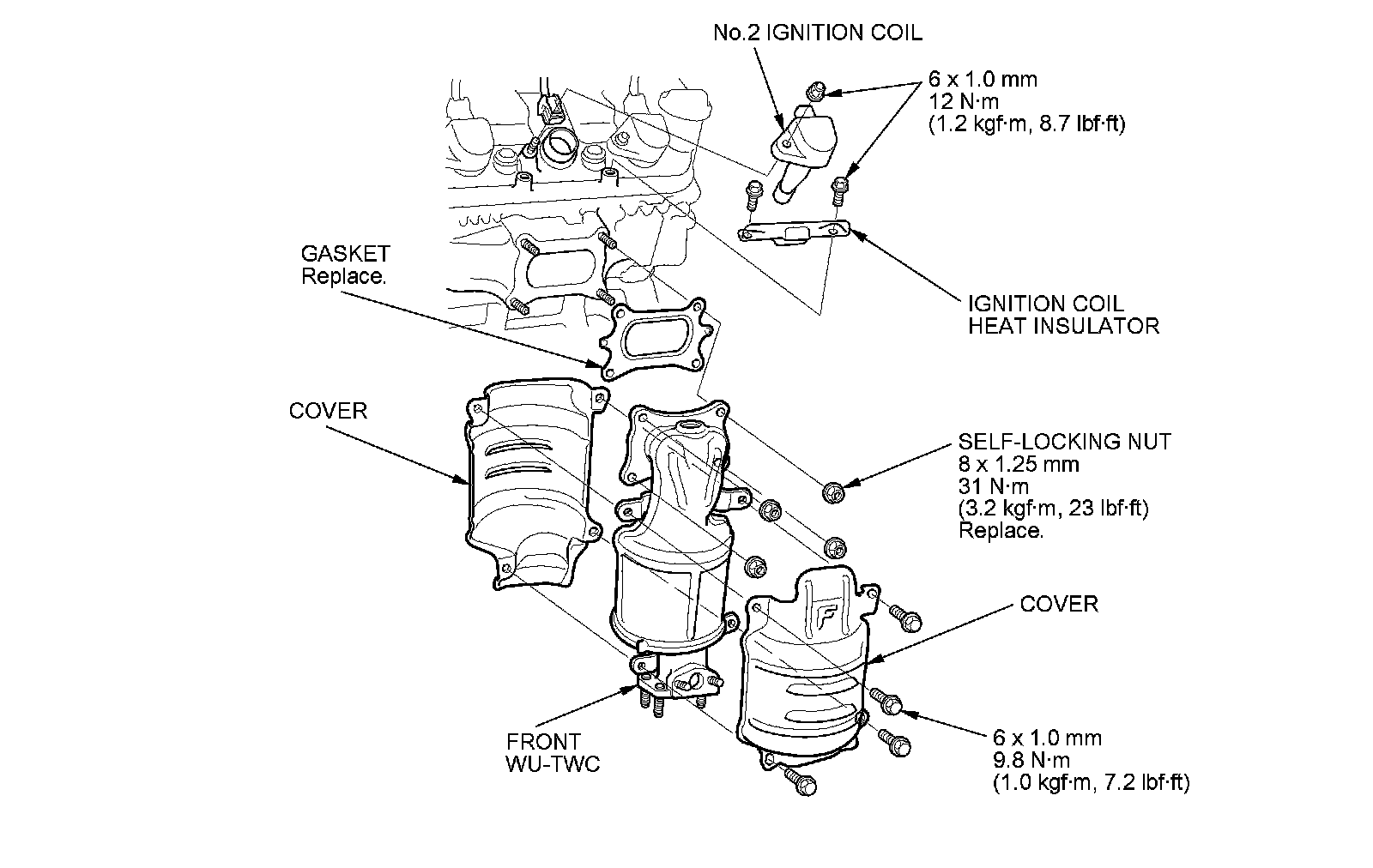 No.2 IGNITION COIL

6 x 1.0 mm
12 N·m
(1.2 kgf·m, 8.7 lbf·ft)

GASKET
Replace.

IGNITION COIL
HEAT INSULATOR

COVER

SELF-LOCKING NUT
8 x 1.25 mm
31 N·m
(3.2 kgf·m, 23 lbf·ft)
Replace.

F

COVER

FRONT
WU-TWC

6 x 1.0 mm
9.8 N·m
(1.0 kgf·m, 7.2 lbf·ft)