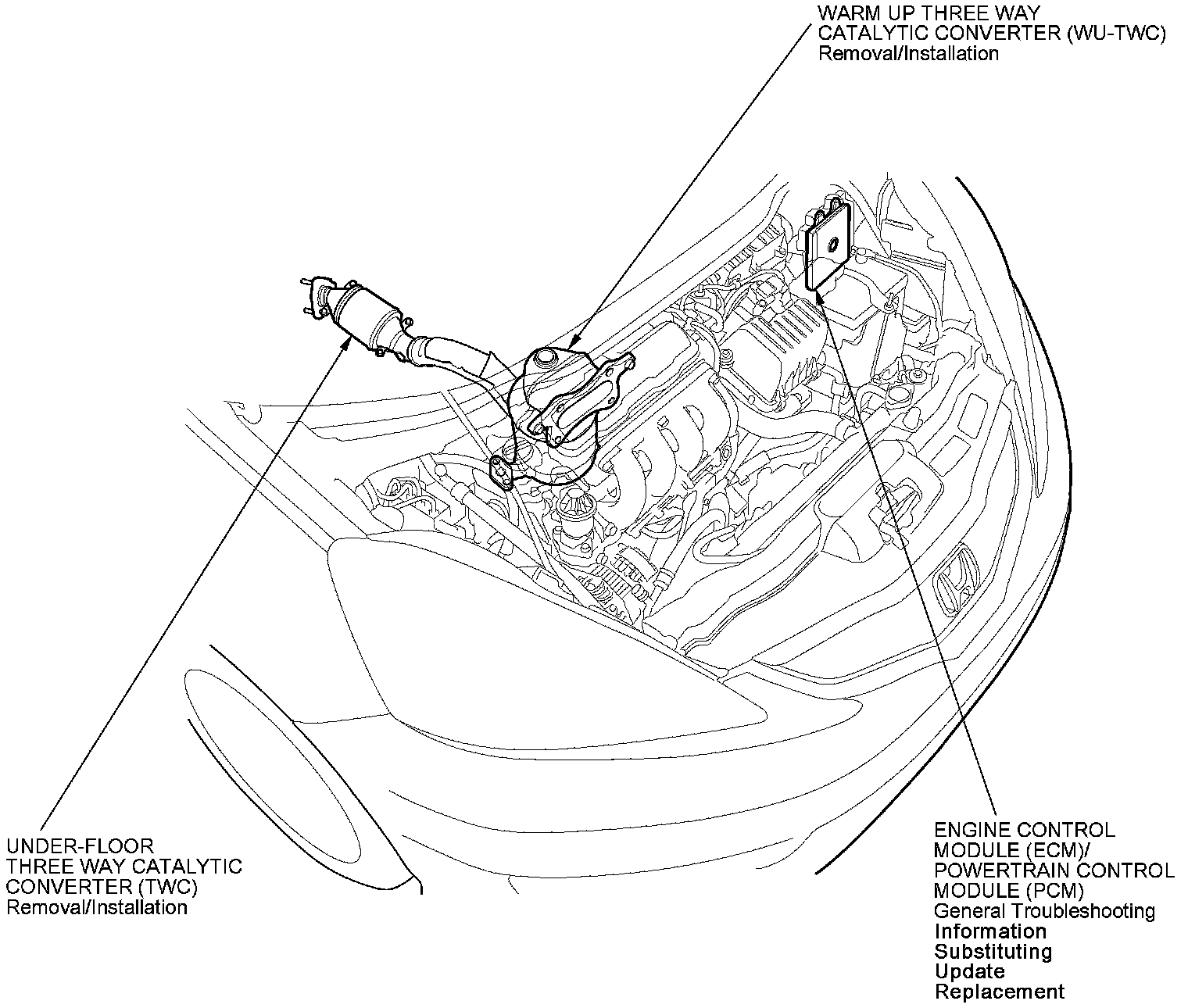 WARM UP THREE WAY CATALYTIC CONVERTER (WU-TWC)
Removal/Installation

UNDER-FLOOR THREE WAY CATALYTIC CONVERTER (TWC)
Removal/Installation

ENGINE CONTROL MODULE (ECM)/ POWERTRAIN CONTROL MODULE (PCM)
General Troubleshooting Information
Substituting
Update
Replacement