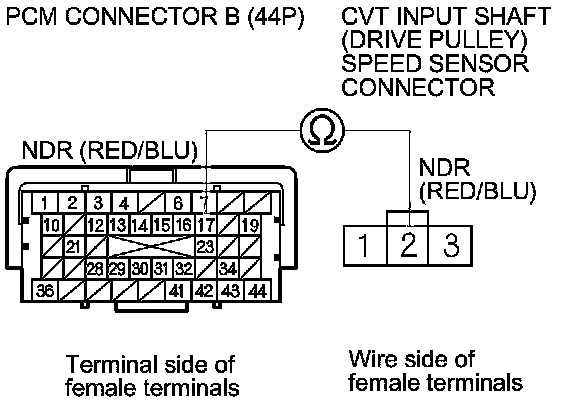 PCM CONNECTOR B (44P)

CVT INPUT SHAFT (DRIVE PULLEY) SPEED SENSOR CONNECTOR

Ω

NDR (RED/BLU)

1 2 3 4 6 7
10 12 13 14 15 16 17 19
21 23
28 29 30 31 32 34
36 41 42 43 44

NDR (RED/BLU)

1 2 3

Terminal side of female terminals

Wire side of female terminals