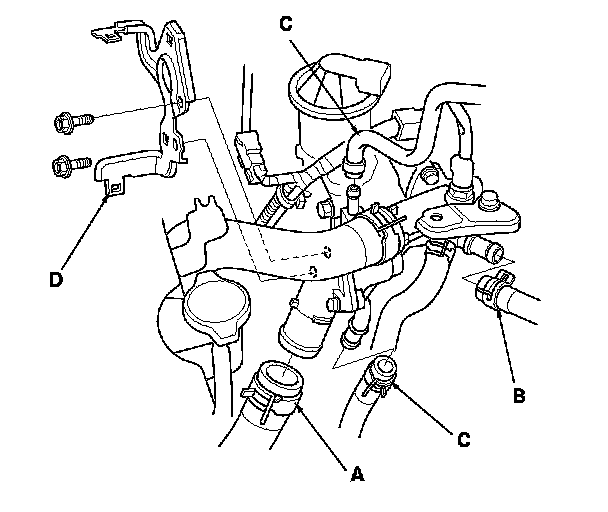 C
D
B
C
A