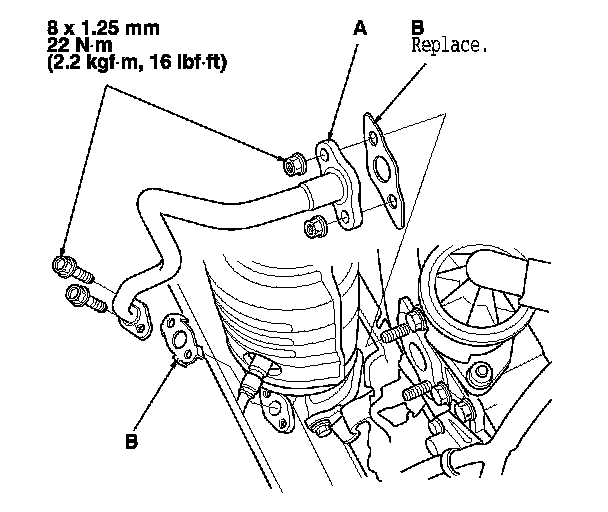 8 x 1.25 mm
22 N·m
(2.2 kgf·m, 16 lbf·ft)

A

B
Replace.

B