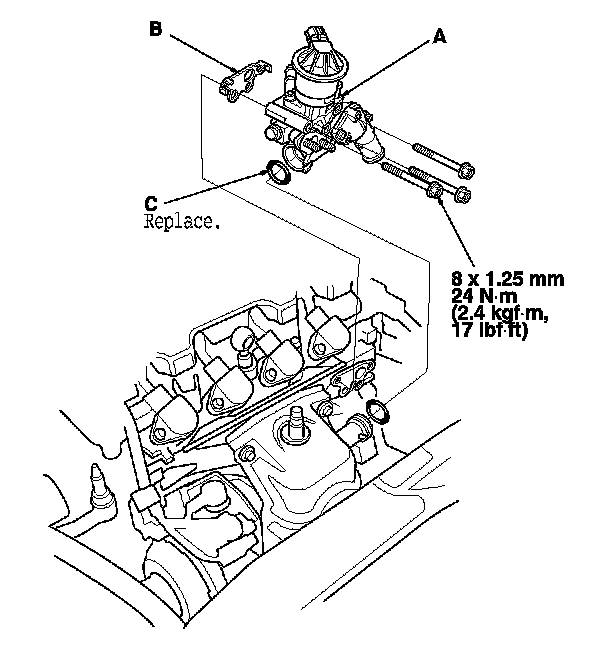 B

A

C
Replace.

8 x 1.25 mm
24 N·m
(2.4 kgf·m,
17 lbf·ft)