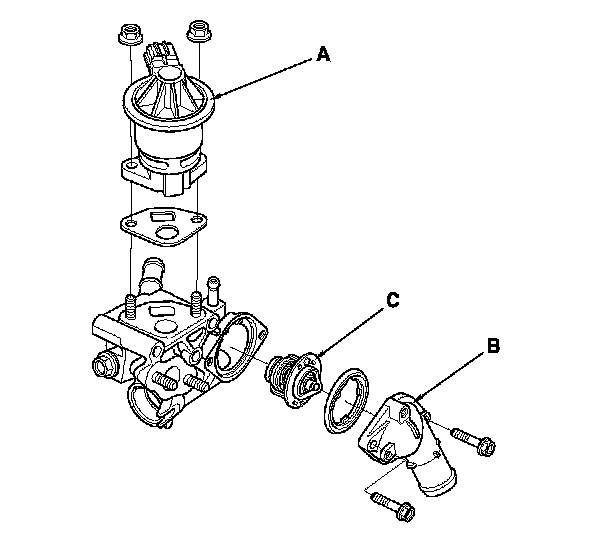 A

C

B