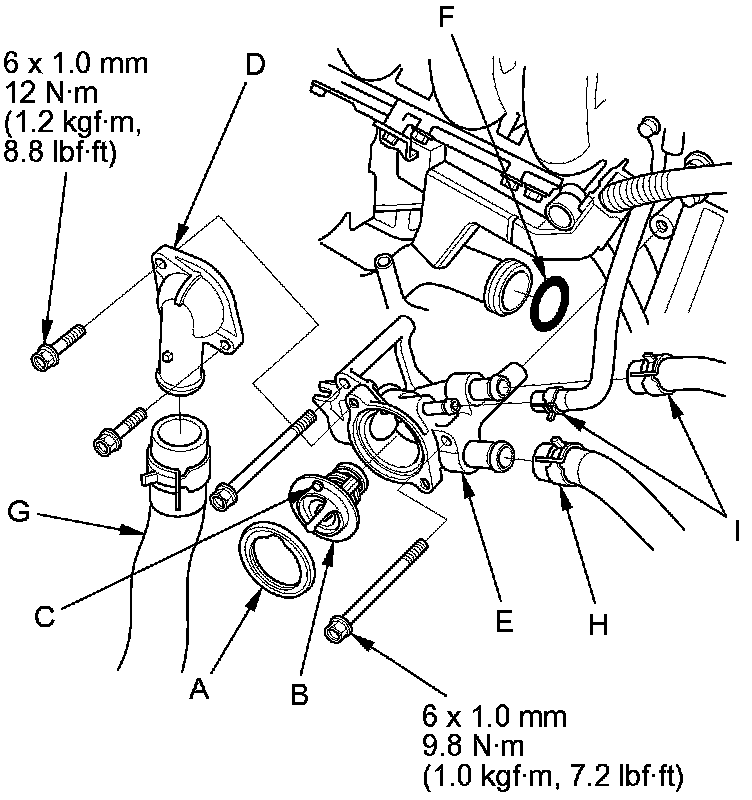 6 x 1.0 mm
12 N·m
(1.2 kgf·m,
8.8 lbf·ft)

D

F

G

C

A

B

E

H

I

6 x 1.0 mm
9.8 N·m
(1.0 kgf·m, 7.2 lbf·ft)