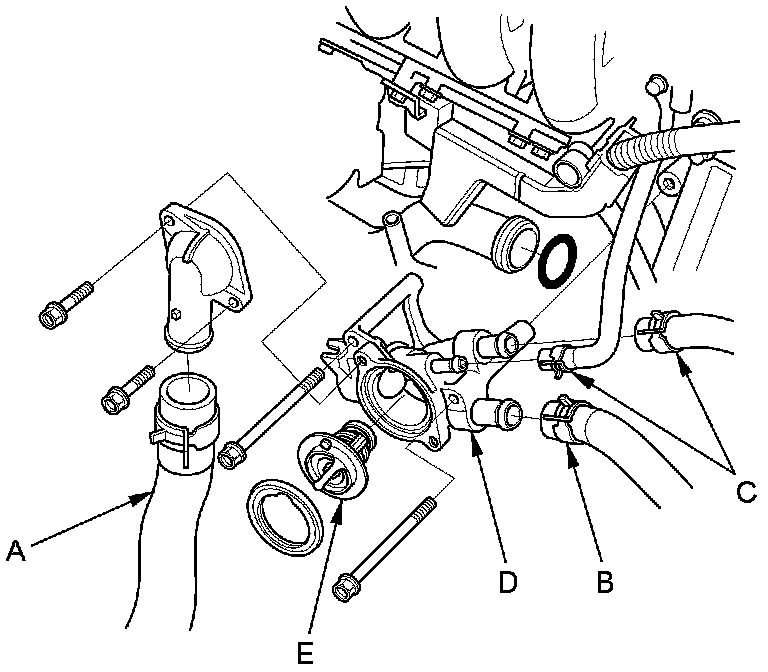 A
E
D
B
C