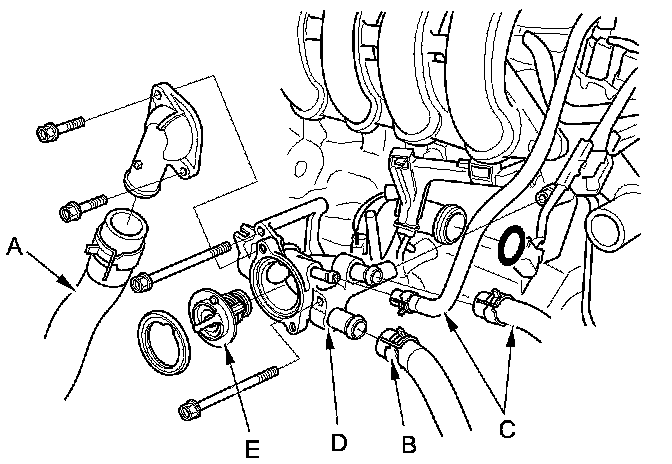 A

E

D

B

C