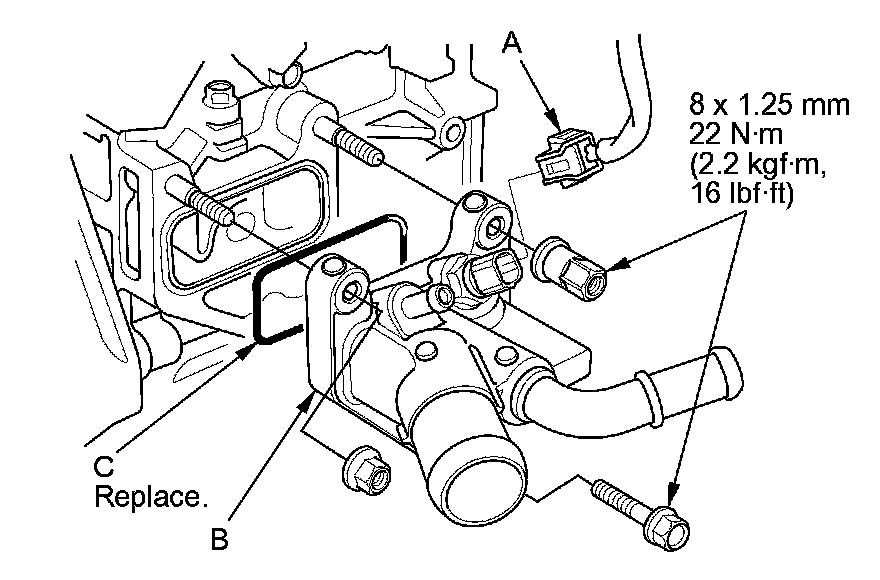 A

8 x 1.25 mm
22 N·m
(2.2 kgf·m,
16 lbf·ft)

C
Replace.

B