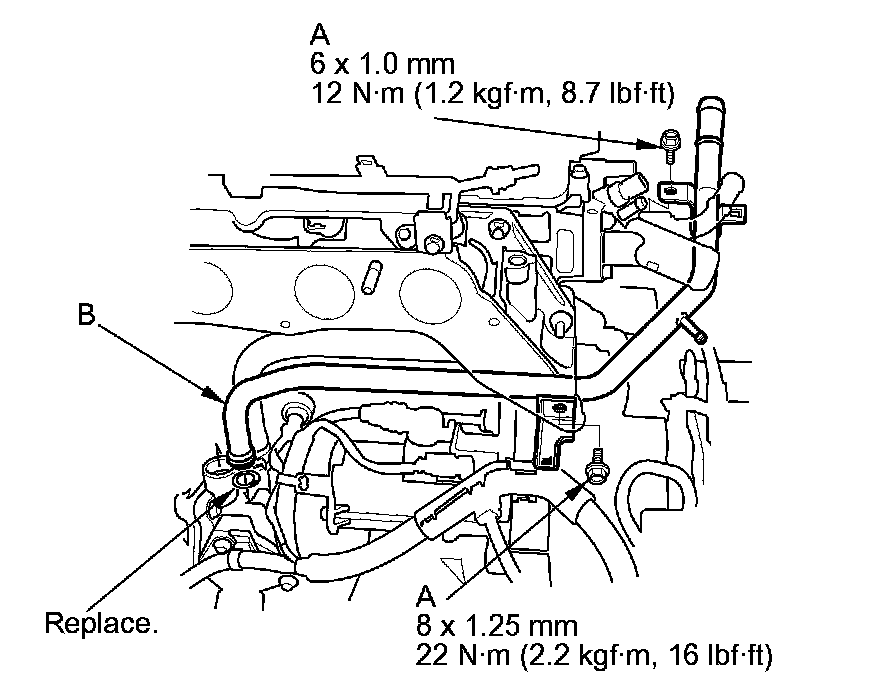 A
6 x 1.0 mm
12 N·m (1.2 kgf·m, 8.7 lbf·ft)

B

Replace.

A
8 x 1.25 mm
22 N·m (2.2 kgf·m, 16 lbf·ft)