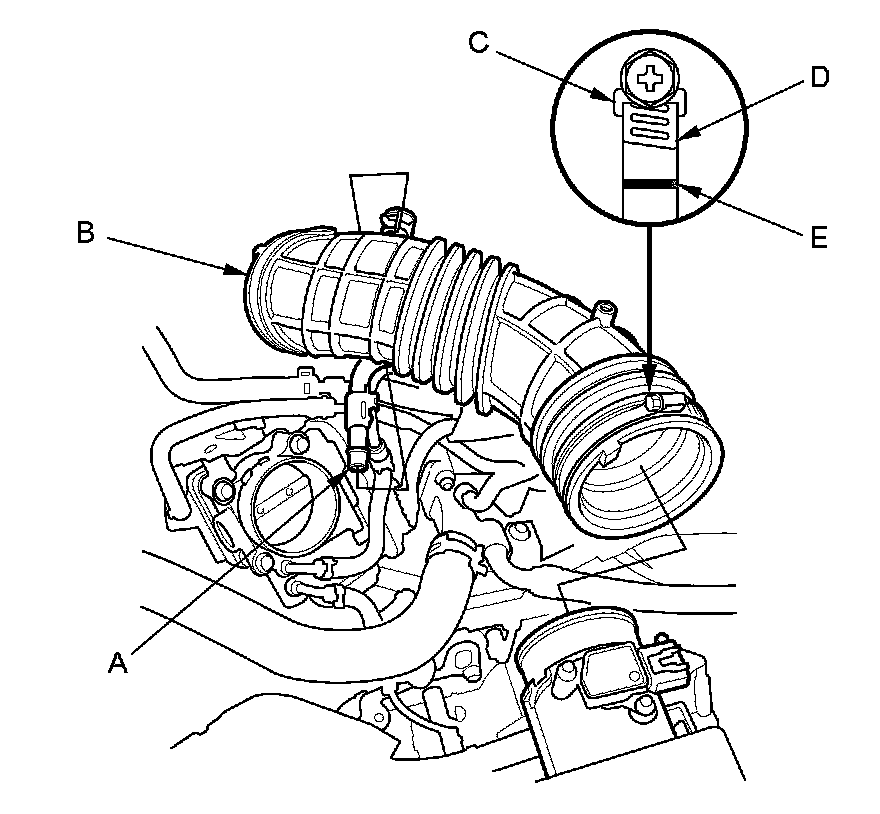 C
D
B
E
A