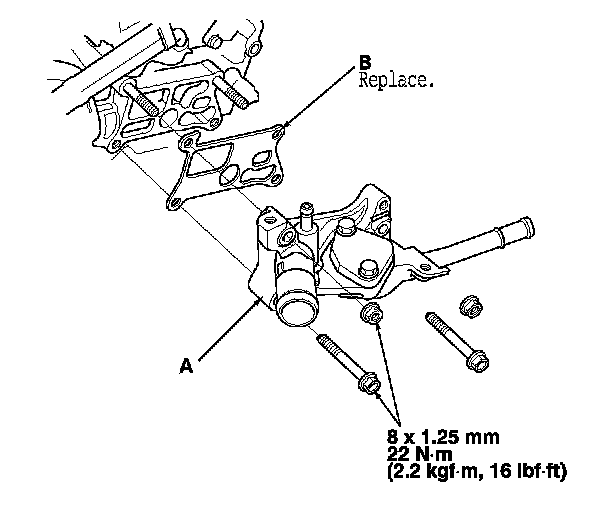 B
Replace.

A

8 x 1.25 mm
22 N·m
(2.2 kgf·m, 16 lbf·ft)